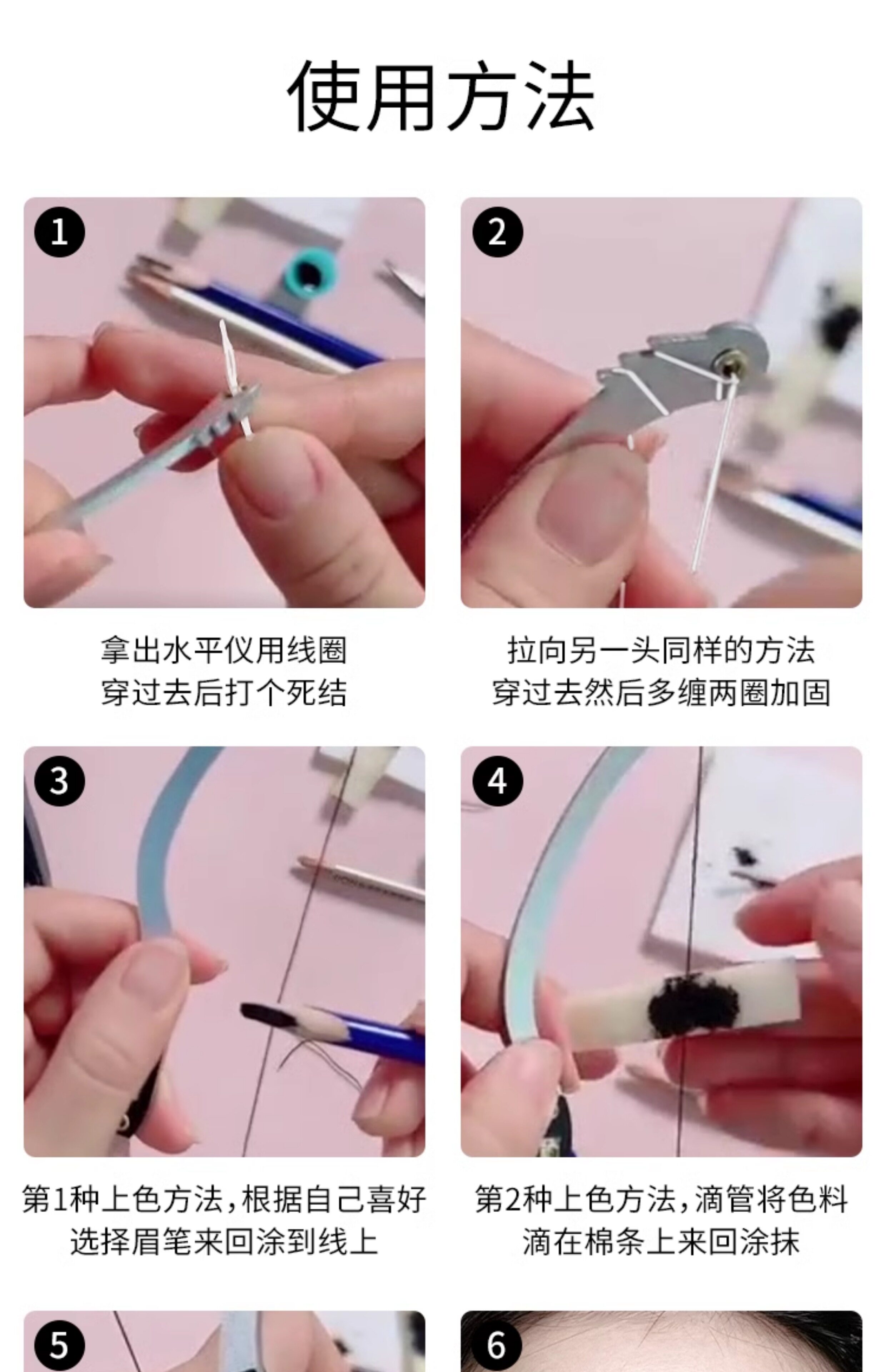 使用方法

1

拿出水平仪用线圈
穿过去后打个死结

2

拉向另一头同样的方法
穿过去然后多缠两圈加固

3

第1种上色方法，根据自己喜好
选择眉笔来回涂到线上

4

第2种上色方法，滴管将色料
滴在棉条上来回涂抹

5

6