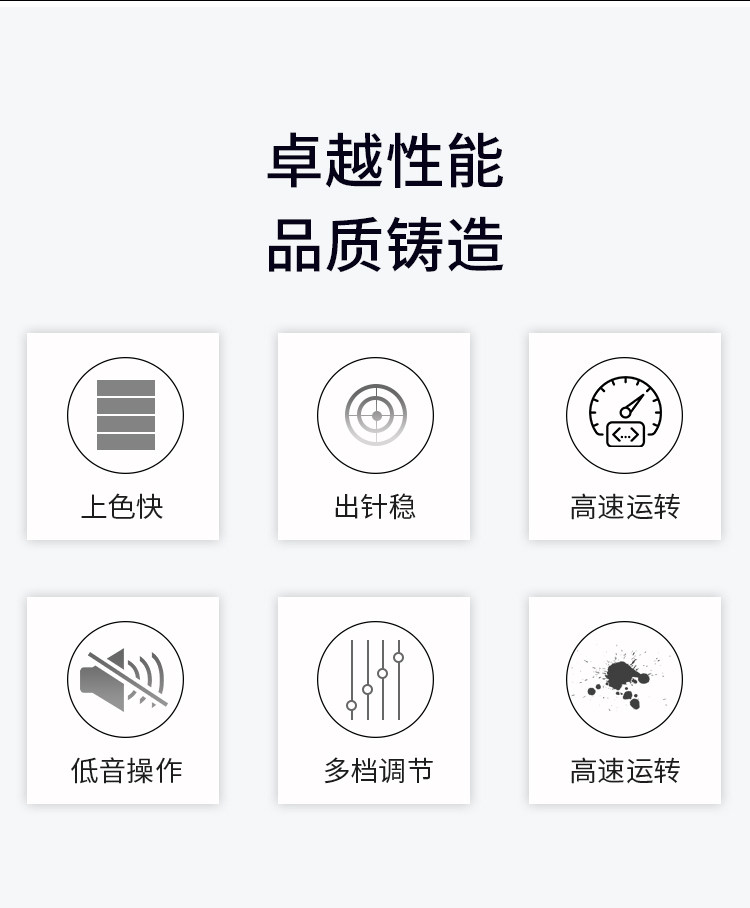 卓越性能
品质铸造

上色快

出针稳

高速运转

低音操作

多档调节

高速运转