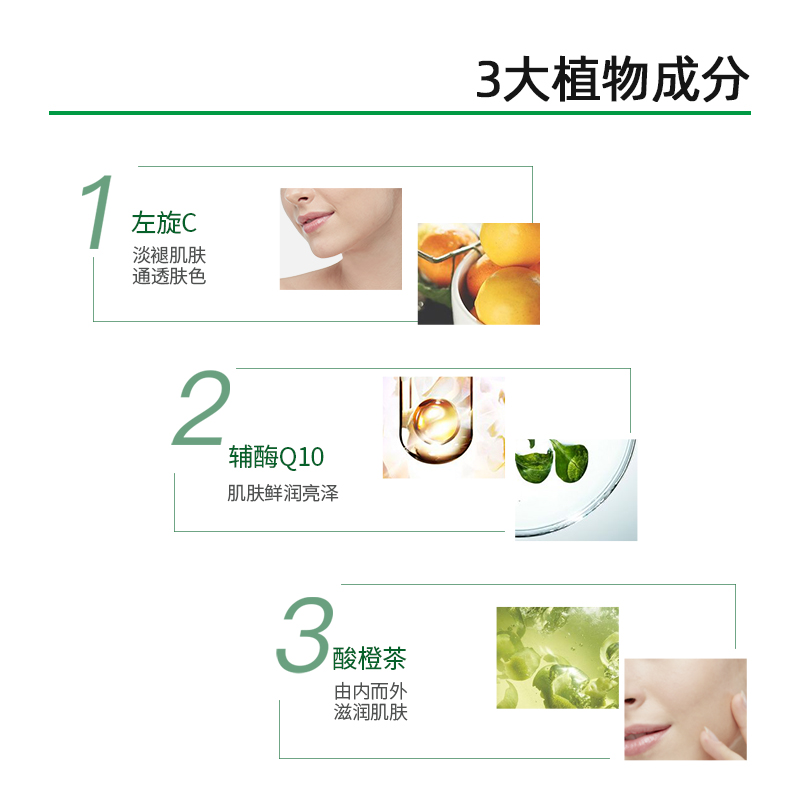 3大植物成分

1
左旋C
淡褪肌肤
通透肤色

2
辅酶Q10
肌肤鲜润亮泽

3
酸橙茶
由内而外
滋润肌肤