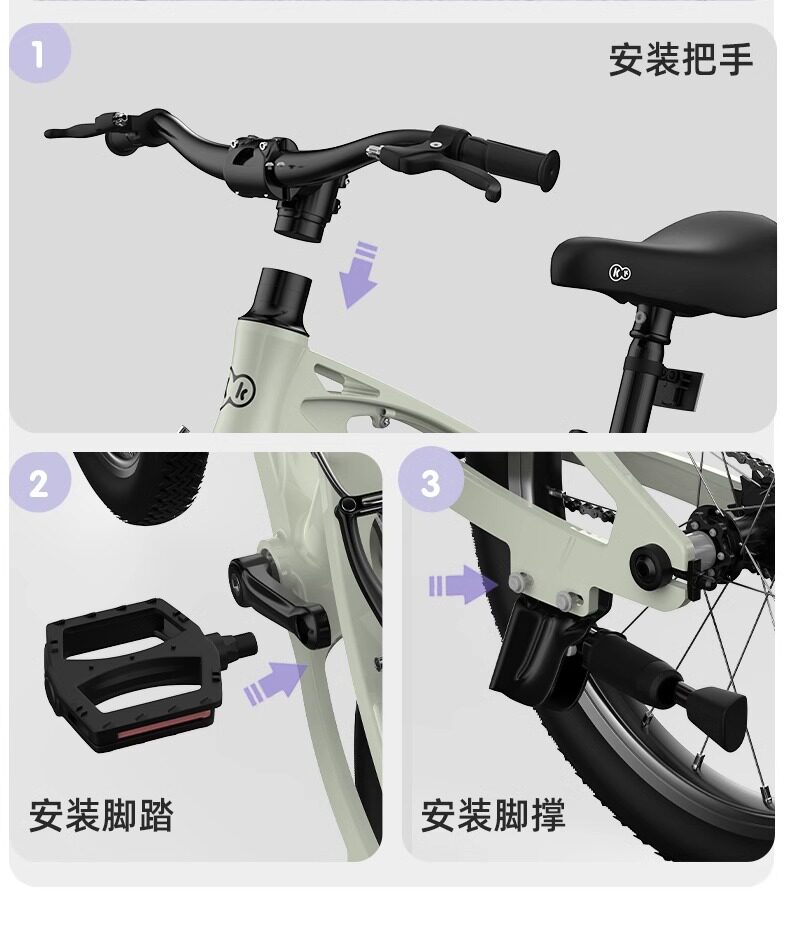 1
安装把手

2
安装脚踏

3
安装脚撑