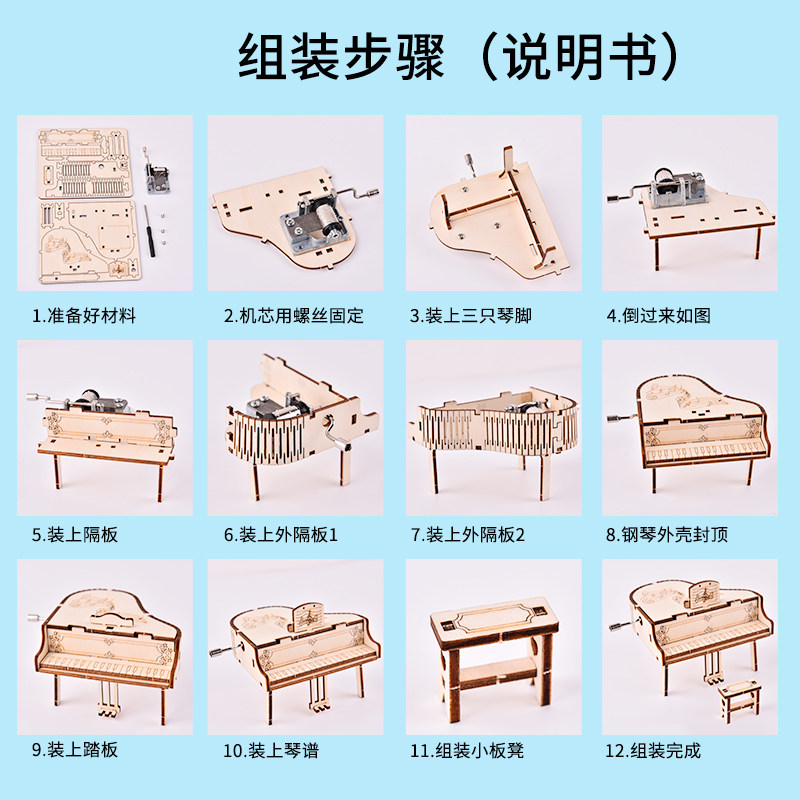 组装步骤（说明书）

1.准备好材料

2.机芯用螺丝固定

3.装上三只琴脚

4.倒过来如图

5.装上隔板

6.装上外隔板1

7.装上外隔板2

8.钢琴外壳封顶

9.装上踏板

10.装上琴谱

11.组装小板凳

12.组装完成