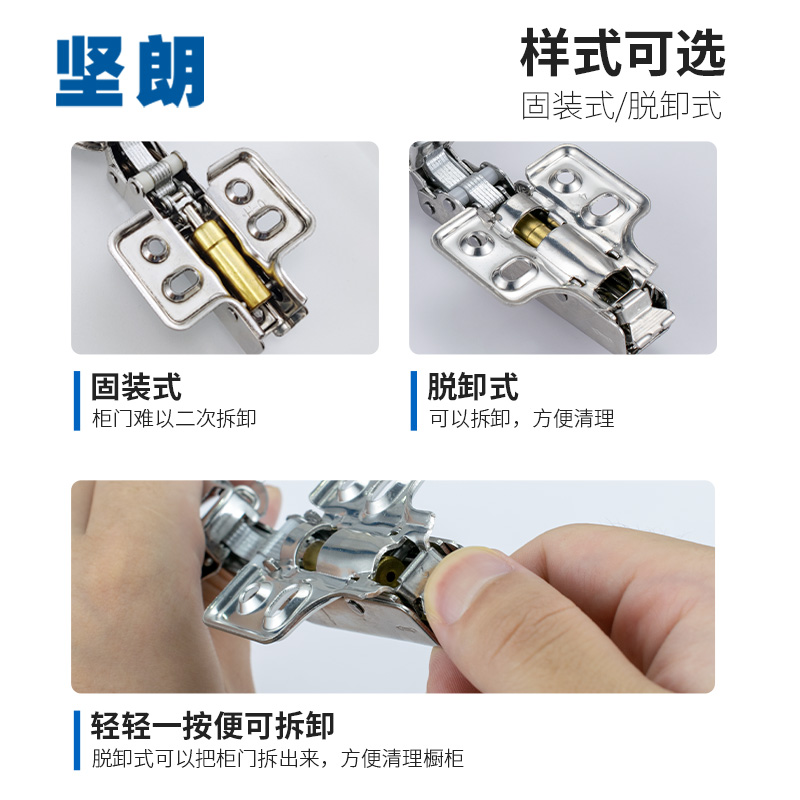 坚朗

样式可选
固装式/脱卸式

固装式
柜门难以二次拆卸

脱卸式
可以拆卸，方便清理

轻轻一按便可拆卸
脱卸式可以把柜门拆出来，方便清理橱柜