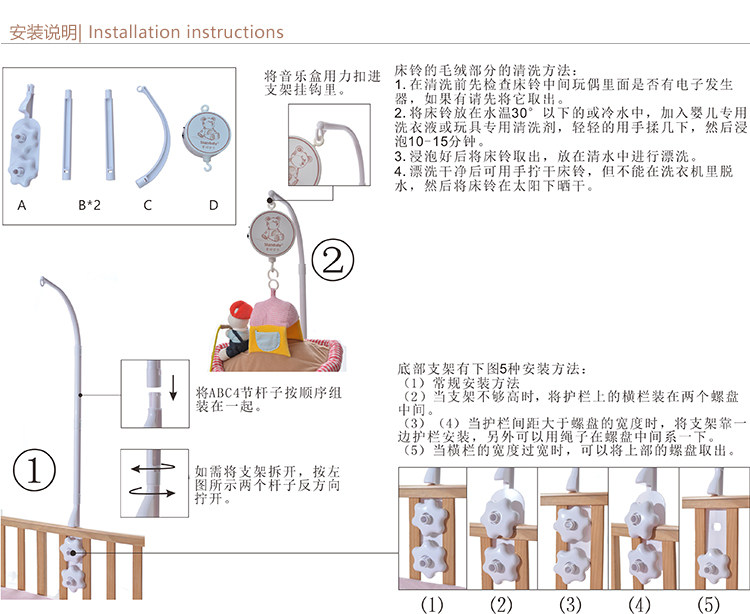 安装说明| Installation instructions

A B*2 C D

将音乐盒用力扣进支架挂钩里。

床铃的毛绒部分的清洗方法：
1. 在清洗前先检查床铃中间玩偶里面是否有电子发生器，如果有请先将它取出。
2. 将床铃放在水温30°以下的或冷水中，加入婴儿专用洗衣液或玩具专用清洗剂，轻轻的用手揉几下，然后浸泡10-15分钟。
3. 浸泡好后将床铃取出，放在清水中进行漂洗。
4. 漂洗干净后可用手拧干床铃，但不能在洗衣机里脱水，然后将床铃在太阳下晒干。

②

①

将ABC4节杆子按顺序组装在一起。

如需将支架拆开，按左图所示两个杆子反方向拧开。

底部支架有下图5种安装方法：
（1）常规安装方法
（2）当支架不够高时，将护栏上的横栏装在两个螺盘中间。
（3）（4）当护栏间距大于螺盘的宽度时，将支架靠一边护栏安装，另外可以用绳子在螺盘中间系一下。
（5）当横栏的宽度过宽时，可以将上部的螺盘取出。

(1) (2) (3) (4) (5)