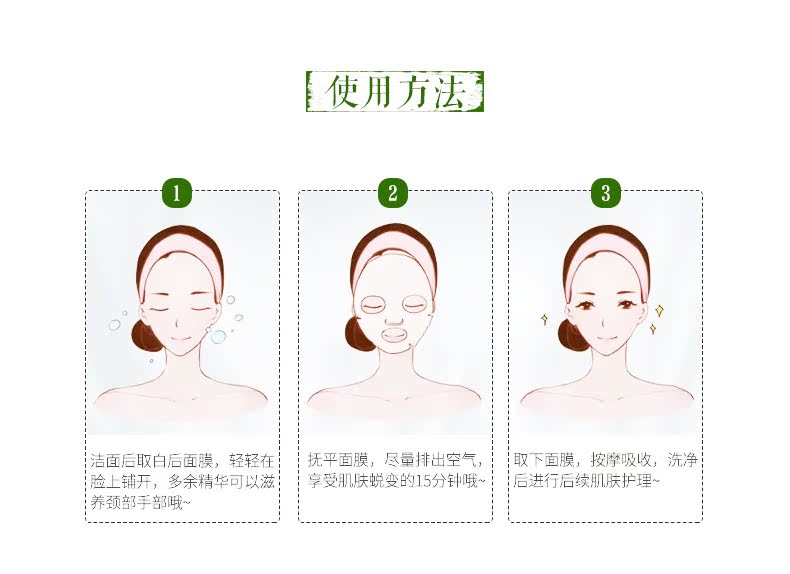 使用方法

1

洁面后取白后面膜，轻轻在脸上铺开，多余精华可以滋养颈部手部哦~

2

抚平面膜，尽量排出空气，享受肌肤蜕变的15分钟哦~

3

取下面膜，按摩吸收，洗净后进行后续肌肤护理~