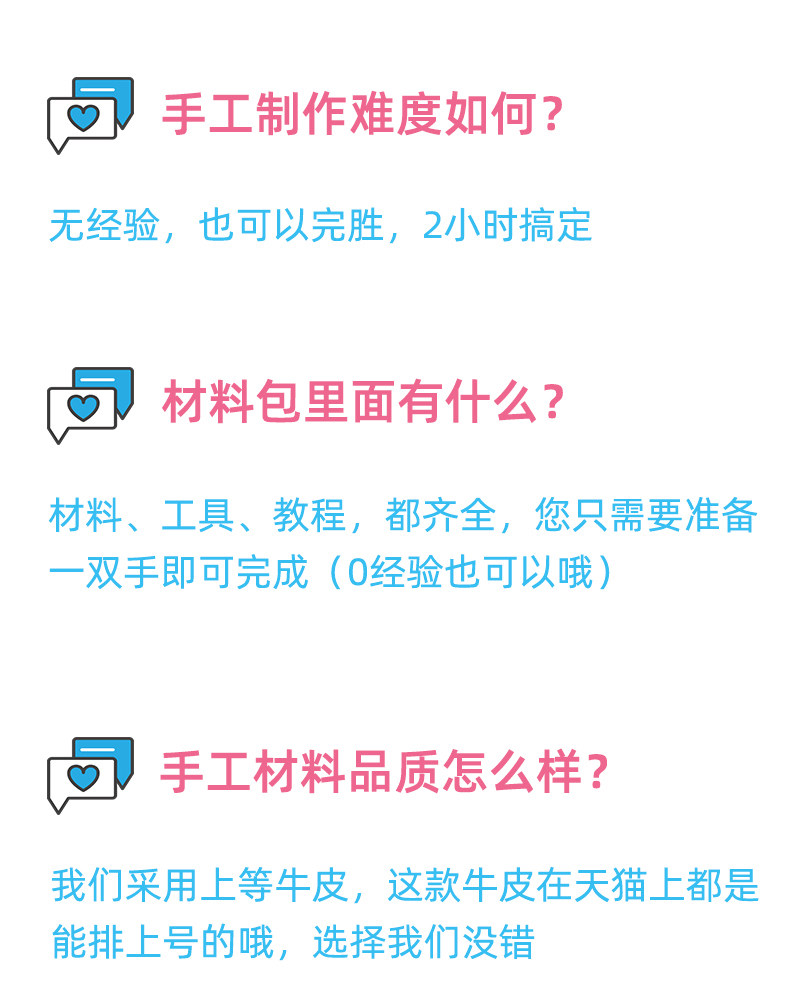 手工制作难度如何?

无经验，也可以完胜，2小时搞定

材料包里面有什么?

材料、工具、教程，都齐全，您只需要准备一双手即可完成（0经验也可以哦）

手工材料品质怎么样?

我们采用上等牛皮，这款牛皮在天猫上都是能排上号的哦，选择我们没错