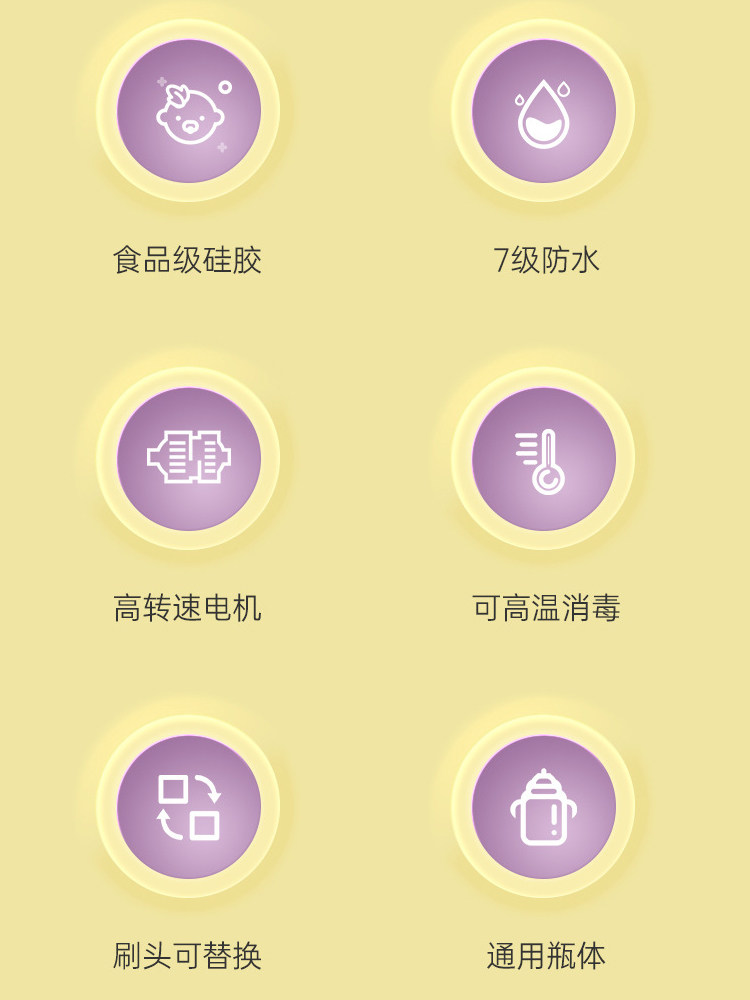 食品级硅胶

7级防水

高转速电机

可高温消毒

刷头可替换

通用瓶体