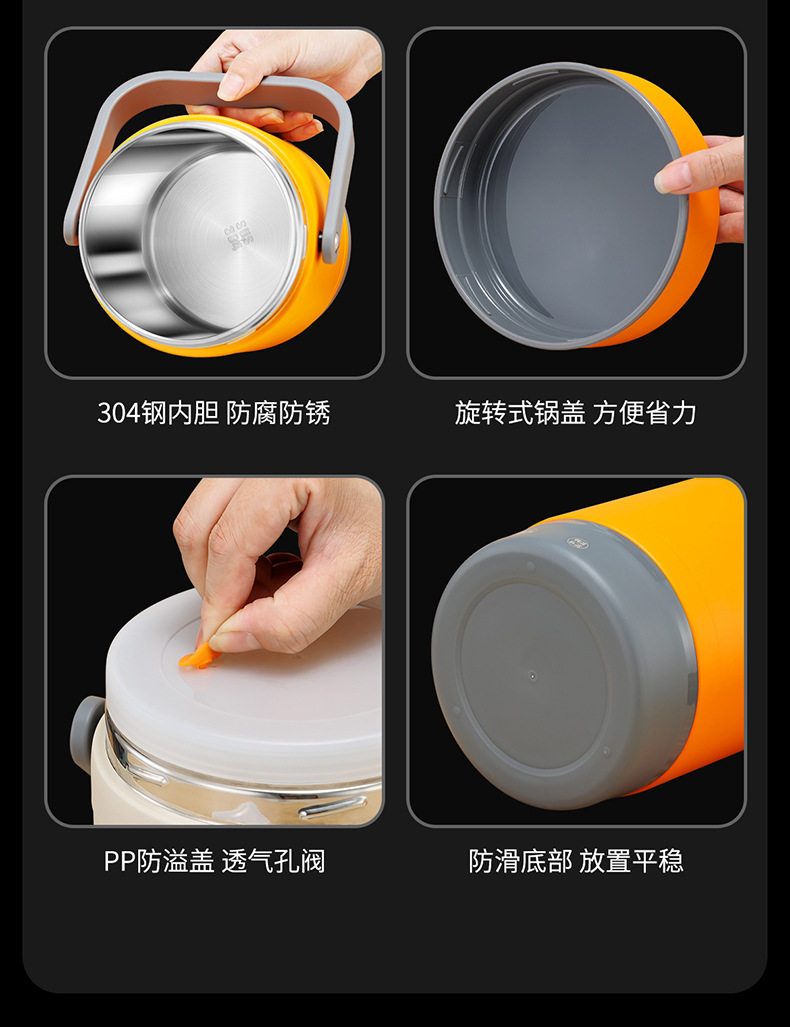 304钢内胆 防腐防锈

旋转式锅盖 方便省力

PP防溢盖 透气孔阀

防滑底部 放置平稳