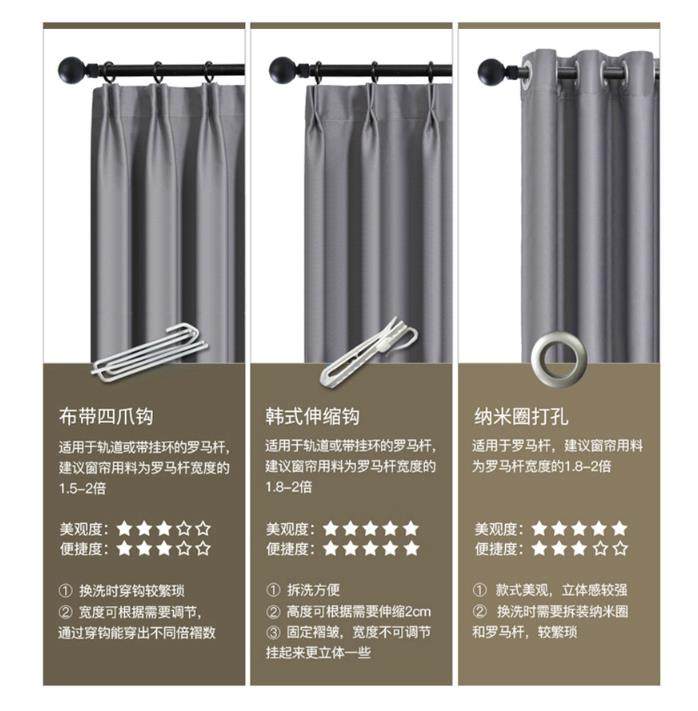 布带四爪钩

适用于轨道或带挂环的罗马杆，建议窗帘用料为罗马杆宽度的1.5-2倍

美观度：★★★☆☆
便捷度：★★★☆☆

① 换洗时穿钩较繁琐
② 宽度可根据需要调节，通过穿钩能穿出不同倍褶数

韩式伸缩钩

适用于轨道或带挂环的罗马杆，建议窗帘用料为罗马杆宽度的1.8-2倍

美观度：★★★★★
便捷度：★★★★★

① 拆洗方便
② 高度可根据需要伸缩2cm
③ 固定褶皱，宽度不可调节挂起来更立体一些

纳米圈打孔

适用于罗马杆，建议窗帘用料为罗马杆宽度的1.8-2倍

美观度：★★★★★
便捷度：★★★☆☆

① 款式美观，立体感较强
② 换洗时需要拆装纳米圈和罗马杆，较繁琐