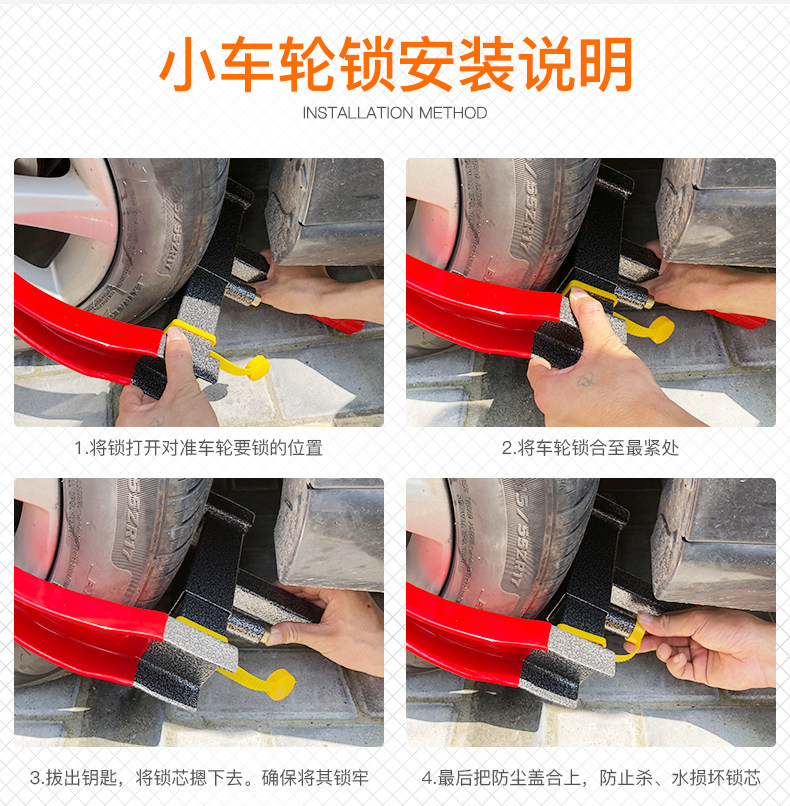 小车轮锁安装说明
INSTALLATION METHOD

1.将锁打开对准车轮要锁的位置

2.将车轮锁合至最紧处

3.拔出钥匙，将锁芯摁下去。确保将其锁牢

4.最后把防尘盖合上，防止杀、水损坏锁芯