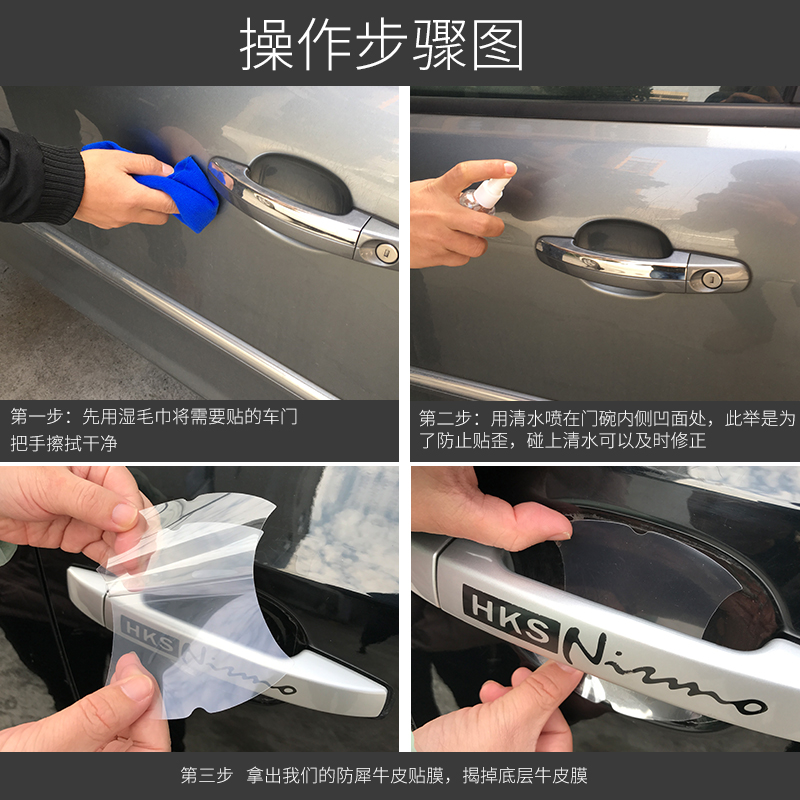 操作步骤图

第一步：先用湿毛巾将需要贴的车门把手擦拭干净

第二步：用清水喷在门碗内侧凹面处，此举是为了防止贴歪，碰上清水可以及时修正

HKS Nismo

HKS Nismo

第三步 拿出我们的防犀牛皮贴膜，揭掉底层牛皮膜