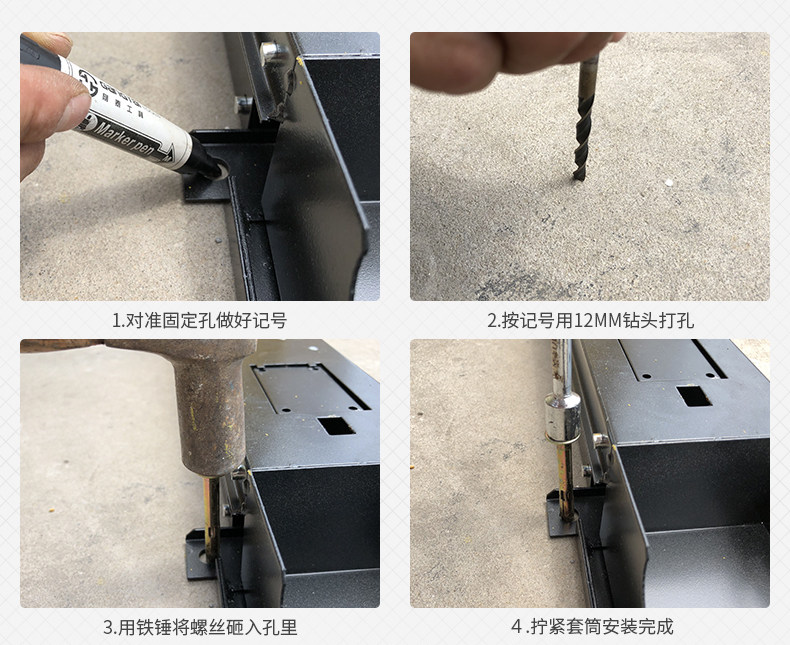 Marker pen

1.对准固定孔做好记号

2.按记号用12MM钻头打孔

3.用铁锤将螺丝砸入孔里

4 .拧紧套筒安装完成