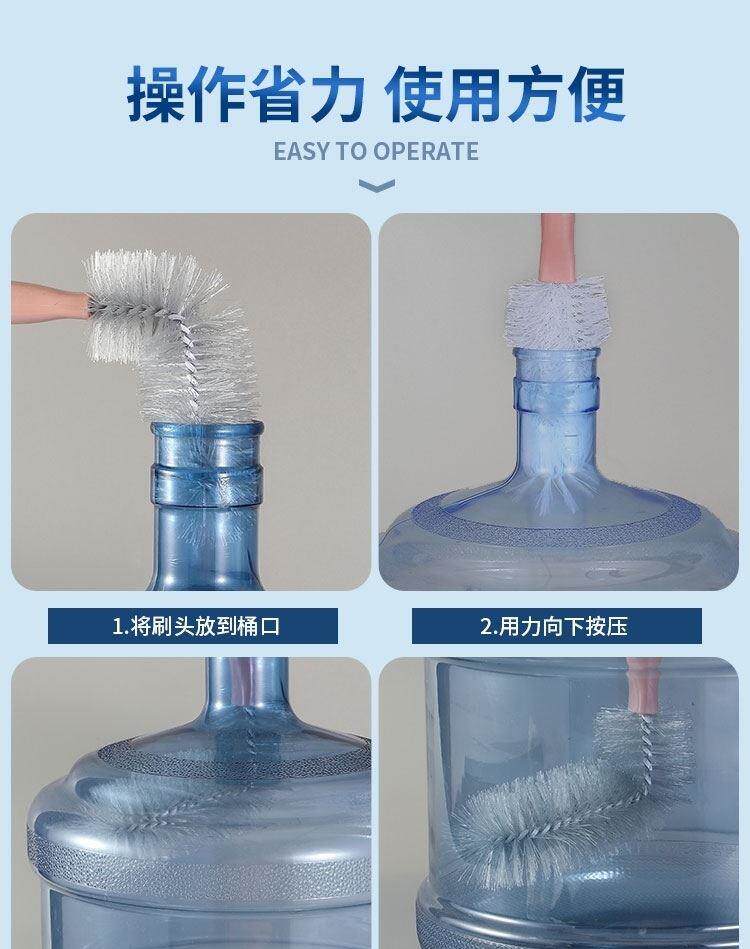 操作省力 使用方便

EASY TO OPERATE

1.将刷头放到桶口

2.用力向下按压