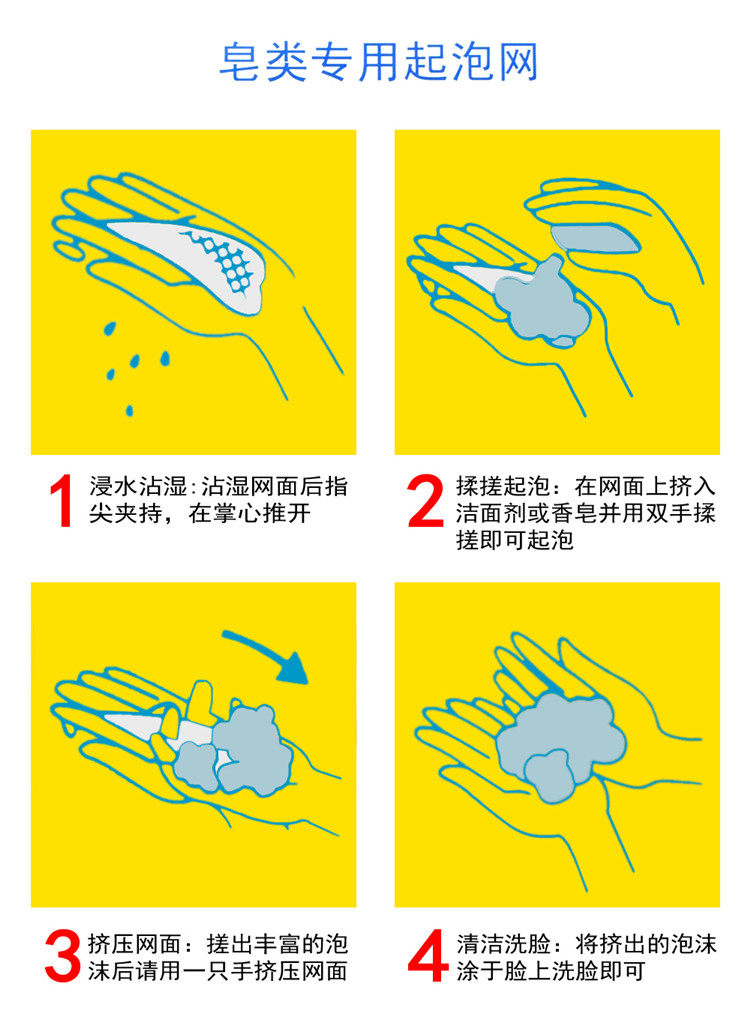 皂类专用起泡网

1 浸水沾湿：沾湿网面后指尖夹持，在掌心推开

2 揉搓起泡：在网面上挤入洁面剂或香皂并用双手揉搓即可起泡

3 挤压网面：搓出丰富的泡沫后请用一只手挤压网面

4 清洁洗脸：将挤出的泡沫涂于脸上洗脸即可