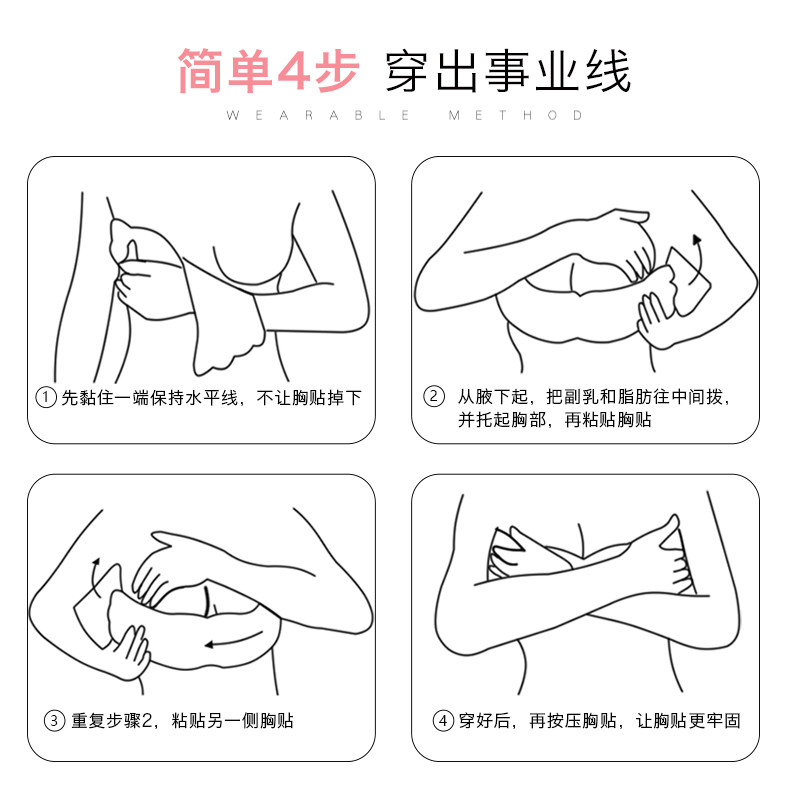 简单4步 穿出事业线

WEARABLE METHOD

① 先黏住一端保持水平线，不让胸贴掉下

② 从腋下起，把副乳和脂肪往中间拨，并托起胸部，再粘贴胸贴

③ 重复步骤2，粘贴另一侧胸贴

④ 穿好后，再按压胸贴，让胸贴更牢固