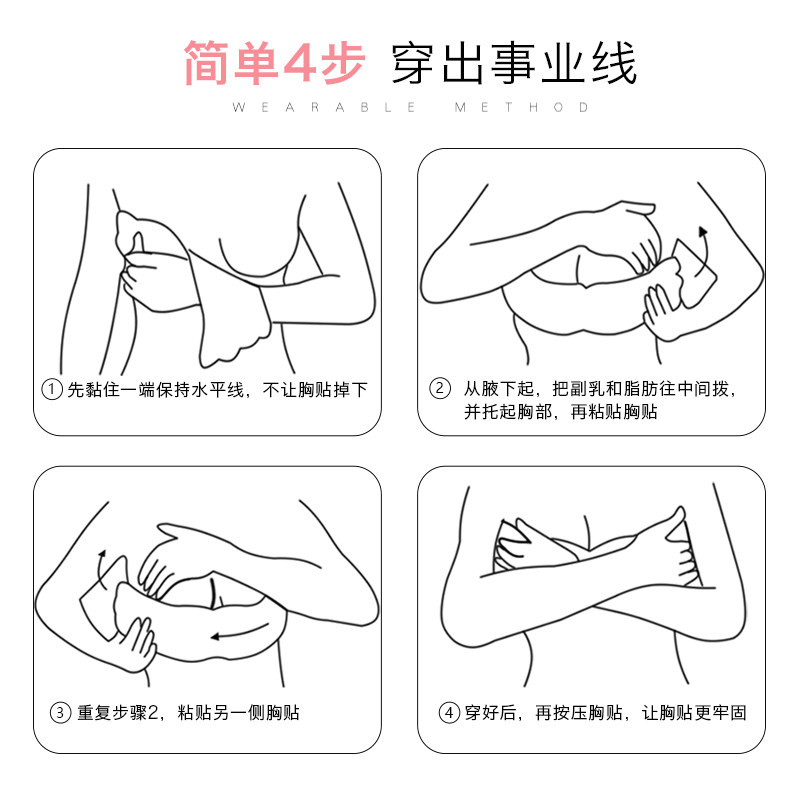 简单4步 穿出事业线
WEARABLE METHOD

① 先黏住一端保持水平线，不让胸贴掉下

② 从腋下起，把副乳和脂肪往中间拨，并托起胸部，再粘贴胸贴

③ 重复步骤2，粘贴另一侧胸贴

④ 穿好后，再按压胸贴，让胸贴更牢固