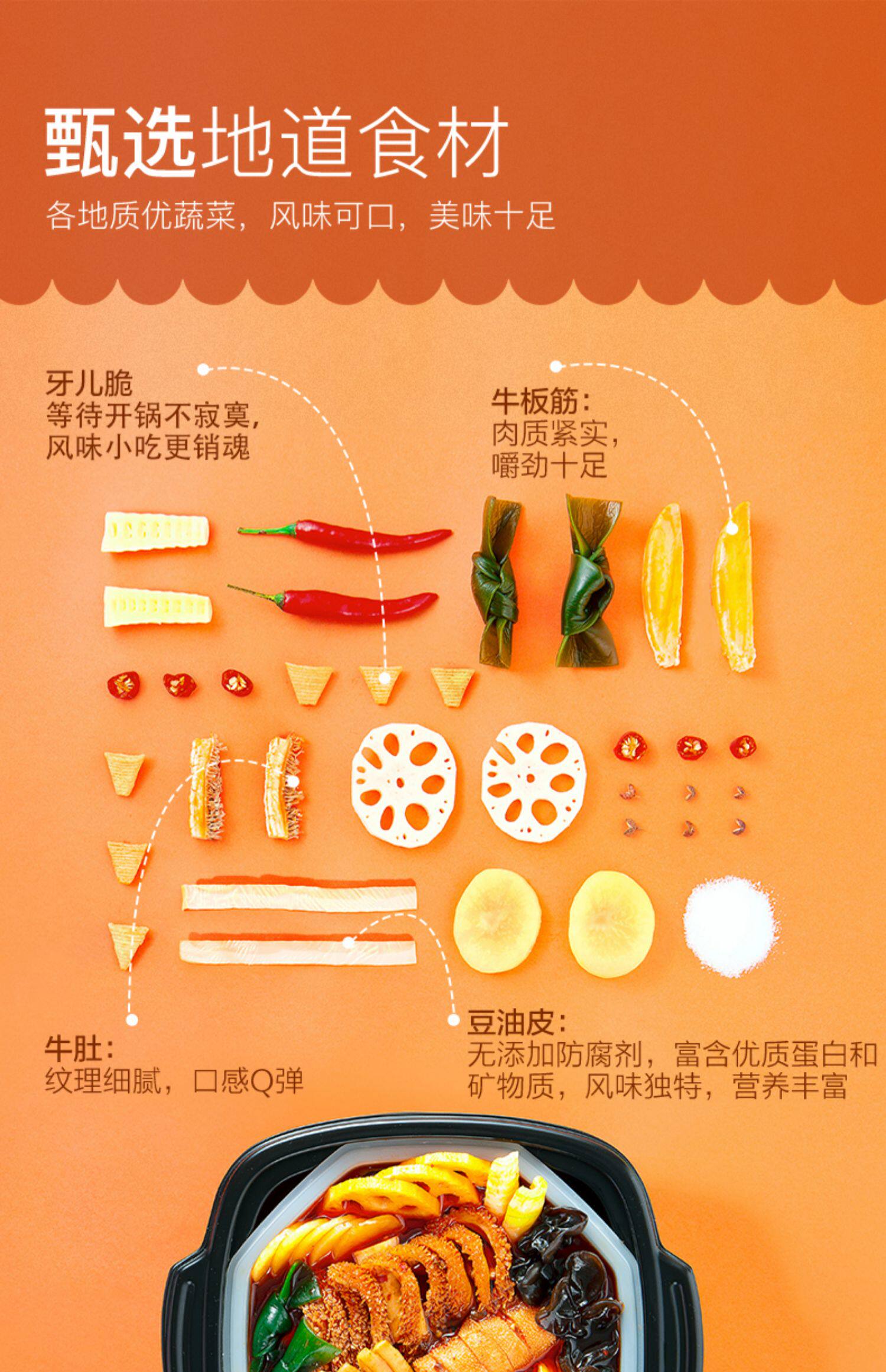 甄选地道食材

各地质优蔬菜，风味可口，美味十足

牙儿脆
等待开锅不寂寞，
风味小吃更销魂

牛板筋：
肉质紧实，
嚼劲十足

牛肚：
纹理细腻，口感Q弹

豆油皮：
无添加防腐剂，富含优质蛋白和矿物质，风味独特，营养丰富