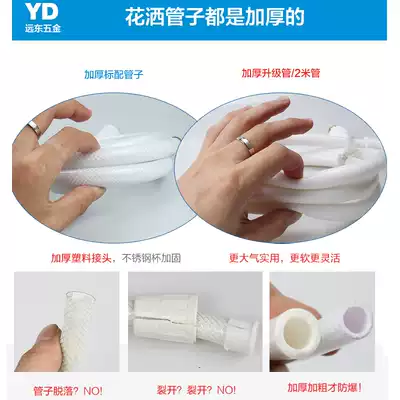 YD
远东五金

花洒管子都是加厚的

加厚标配管子

加厚升级管/2米管

加厚塑料接头，不锈钢杯加固

更大气实用，更软更灵活

管子脱落？NO!

裂开？裂开？NO!

加厚加粗才防爆！