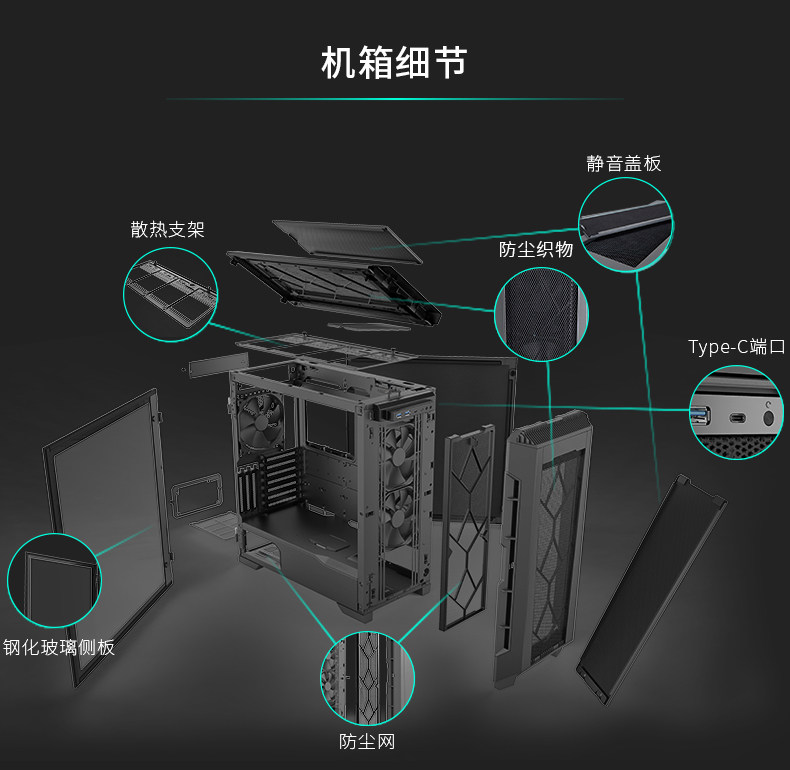 机箱细节

静音盖板

散热支架

防尘织物

Type-C端口

钢化玻璃侧板

防尘网