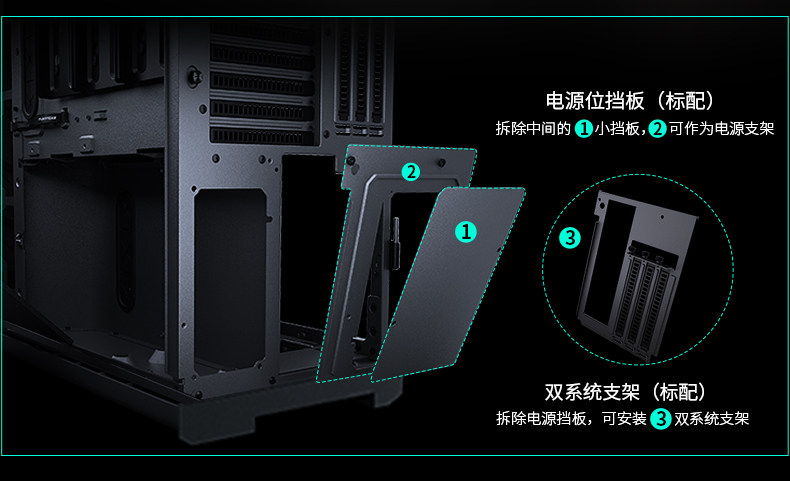 电源位挡板（标配）

拆除中间的 1 小挡板，2 可作为电源支架

2

1

3

双系统支架（标配）

拆除电源挡板，可安装 3 双系统支架