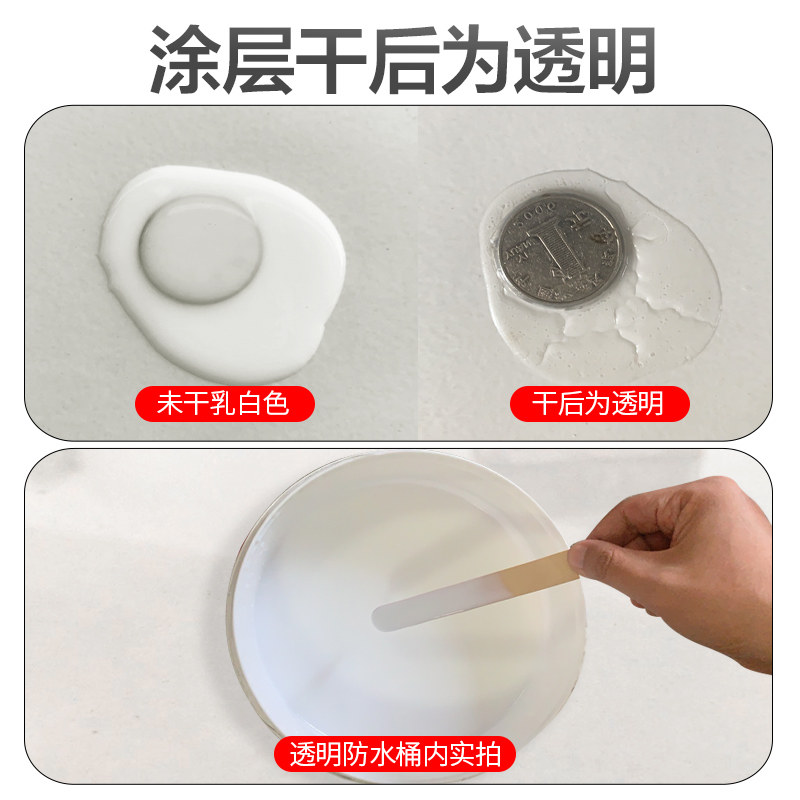 涂层干后为透明

未干乳白色

干后为透明

透明防水桶内实拍