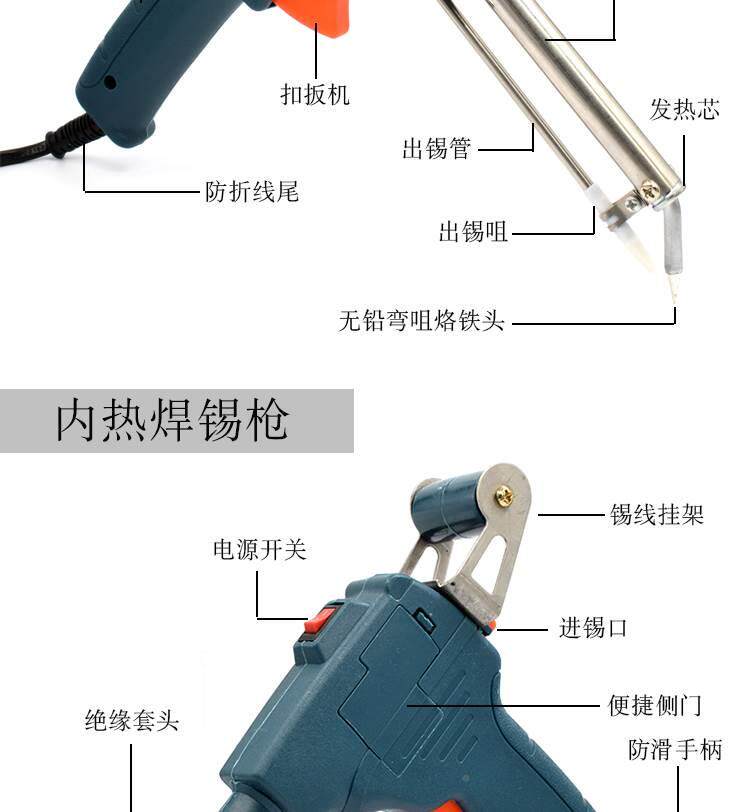 扣扳机

发热芯

出锡管

防折线尾

出锡咀

无铅弯咀烙铁头

内热焊锡枪

锡线挂架

电源开关

进锡口

便捷侧门

绝缘套头

防滑手柄