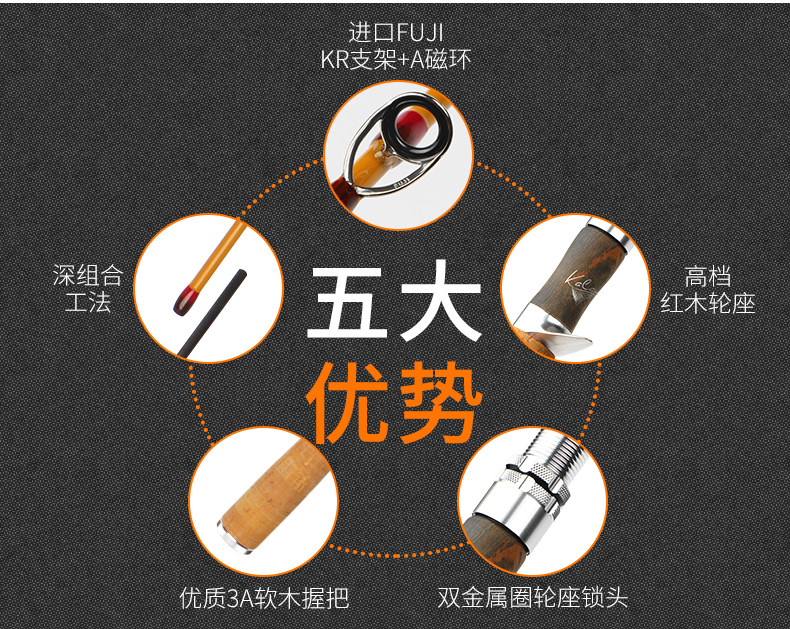 进口FUJI
KR支架+A磁环

深组合
工法

五大
优势

高档
红木轮座

优质3A软木握把

双金属圈轮座锁头