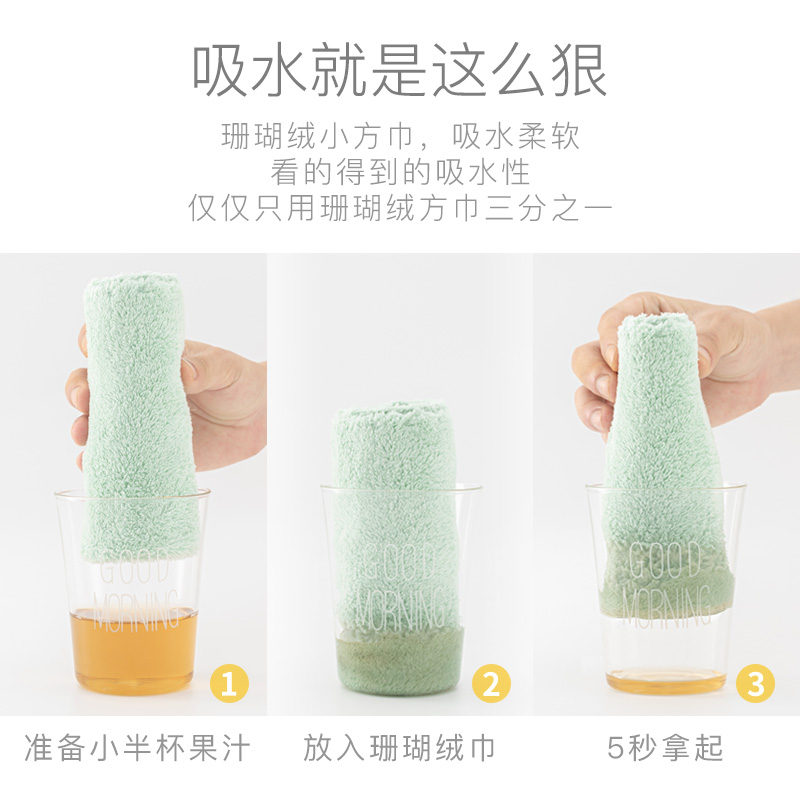 吸水就是这么狠

珊瑚绒小方巾，吸水柔软
看的得到的吸水性
仅仅只用珊瑚绒方巾三分之一

GOOD MORNING

1

准备小半杯果汁

GOOD MORNING

2

放入珊瑚绒巾

GOOD MORNING

3

5秒拿起