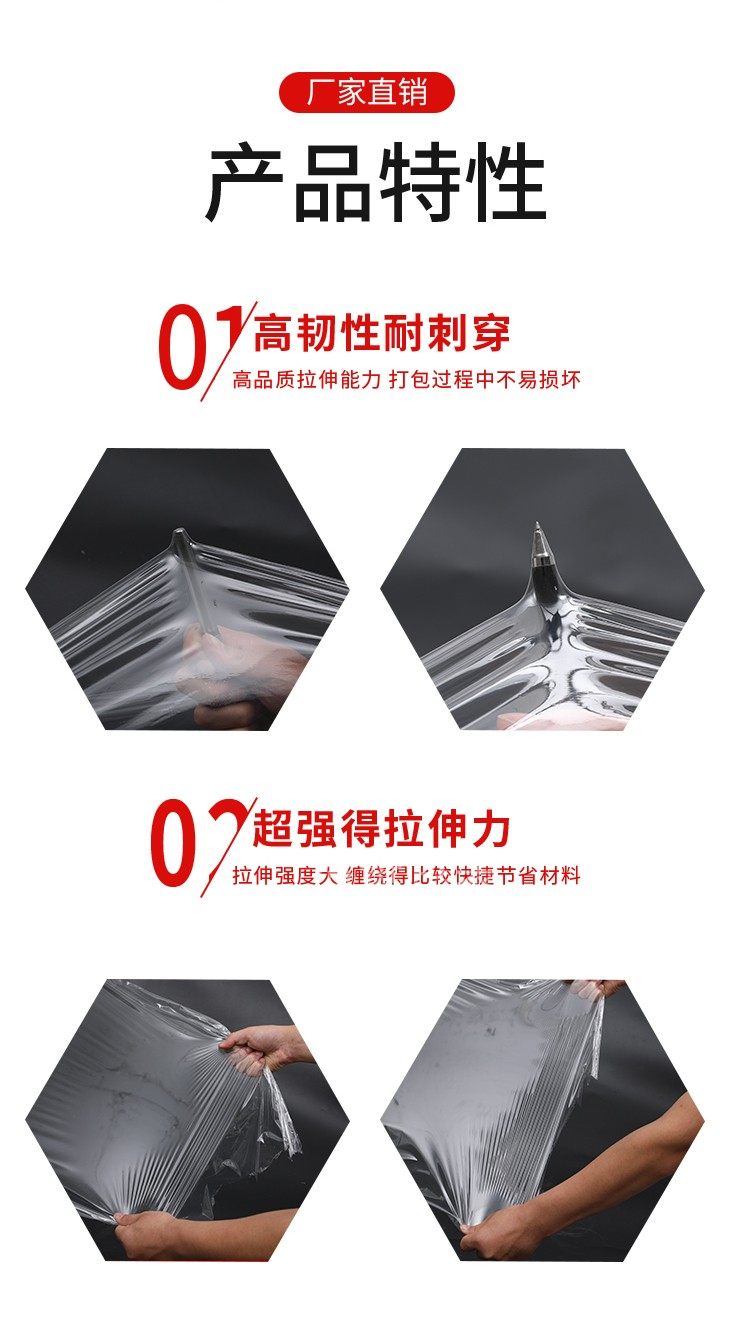 厂家直销

产品特性

01 高韧性耐刺穿

高品质拉伸能力 打包过程中不易损坏

02 超强得拉伸力

拉伸强度大 缠绕得比较快捷节省材料