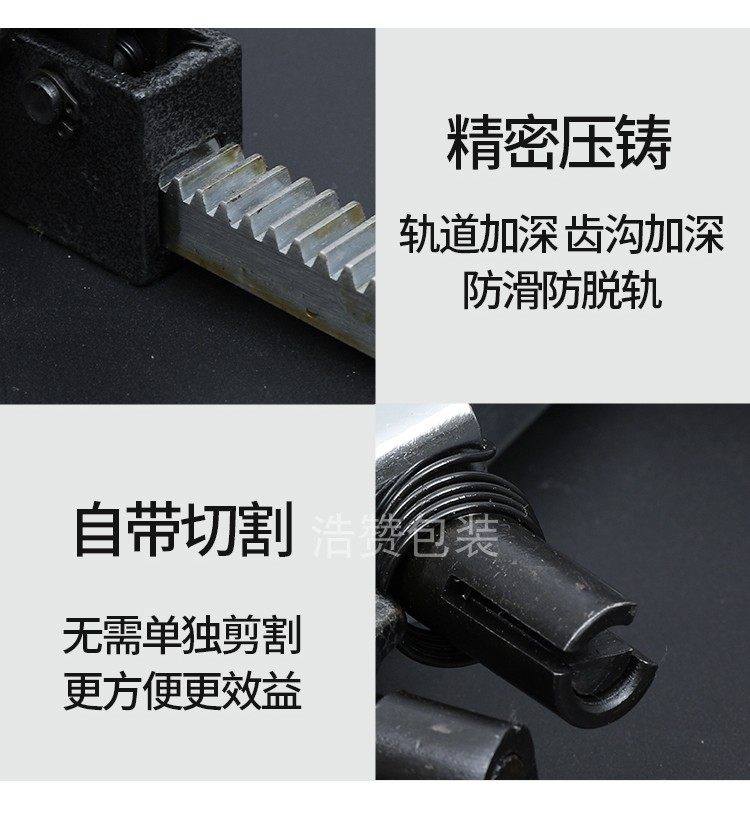 精密压铸

轨道加深 齿沟加深
防滑防脱轨

自带切割

浩赞包装

无需单独剪割
更方便更效益