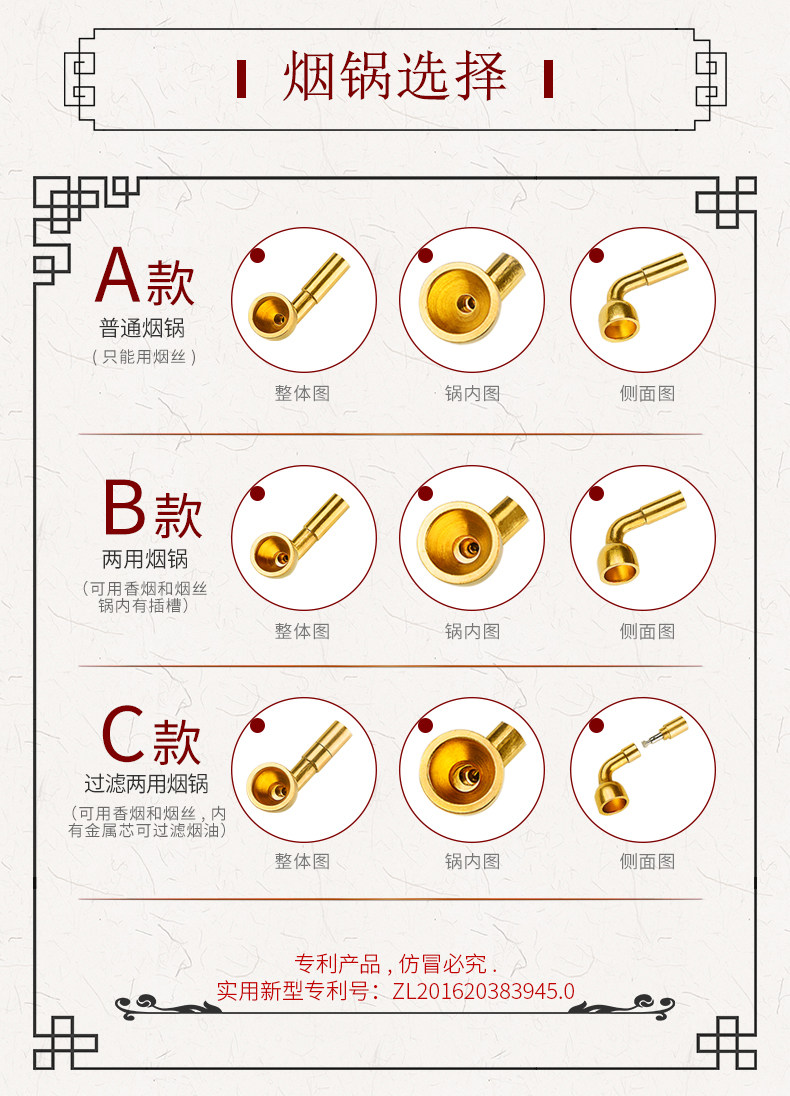 烟锅选择

A款
普通烟锅
（只能用烟丝）

整体图 锅内图 侧面图

B款
两用烟锅
（可用香烟和烟丝
锅内有插槽）

整体图 锅内图 侧面图

C款
过滤两用烟锅
（可用香烟和烟丝，内有金属芯可过滤烟油）

整体图 锅内图 侧面图

专利产品，仿冒必究．
实用新型专利号：ZL201620383945.0