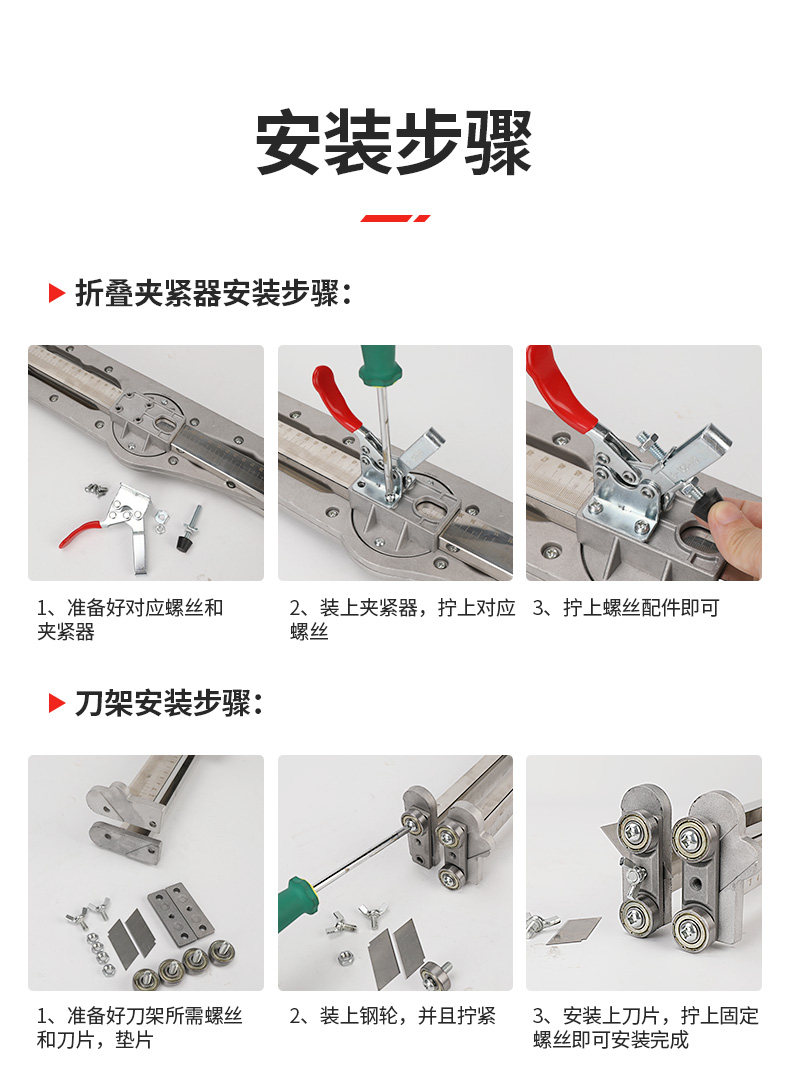 安装步骤

折叠夹紧器安装步骤：

1、准备好对应螺丝和夹紧器

2、装上夹紧器，拧上对应螺丝

3、拧上螺丝配件即可

刀架安装步骤：

1、准备好刀架所需螺丝和刀片，垫片

2、装上钢轮，并且拧紧

3、安装上刀片，拧上固定螺丝即可安装完成