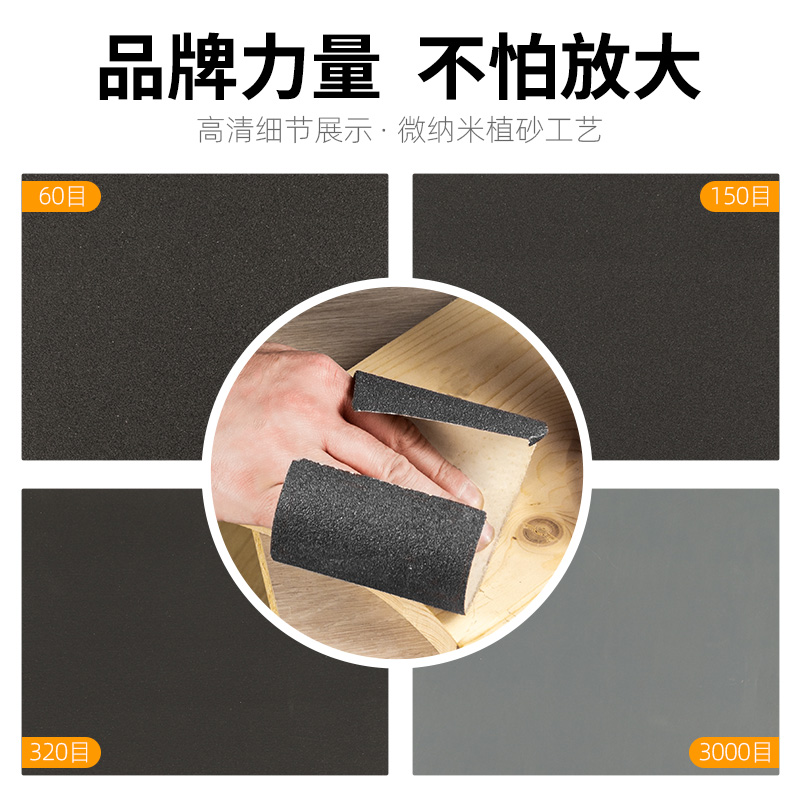 品牌力量 不怕放大

高清细节展示 · 微纳米植砂工艺

60目

150目

320目

3000目