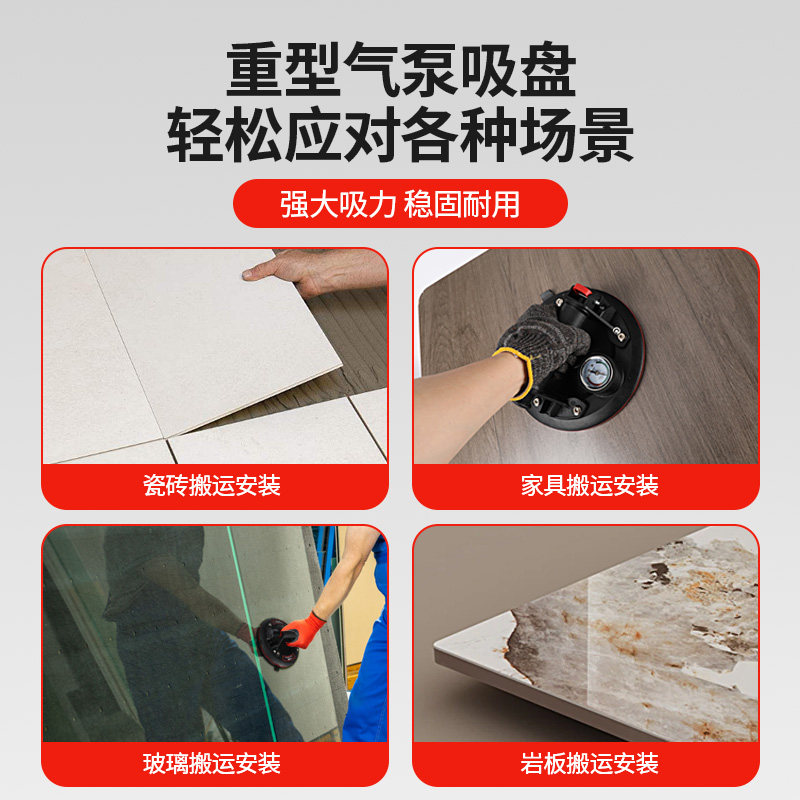 重型气泵吸盘
轻松应对各种场景

强大吸力 稳固耐用

瓷砖搬运安装

家具搬运安装

玻璃搬运安装

岩板搬运安装