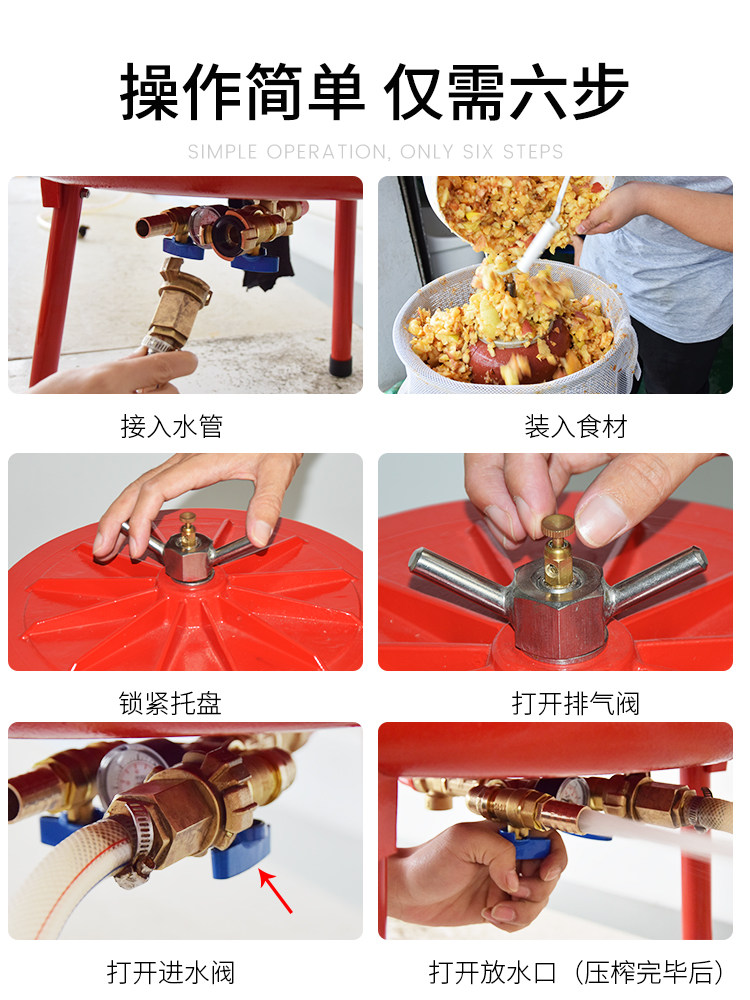 操作简单 仅需六步

SIMPLE OPERATION, ONLY SIX STEPS

接入水管

装入食材

锁紧托盘

打开排气阀

打开进水阀

打开放水口（压榨完毕后）