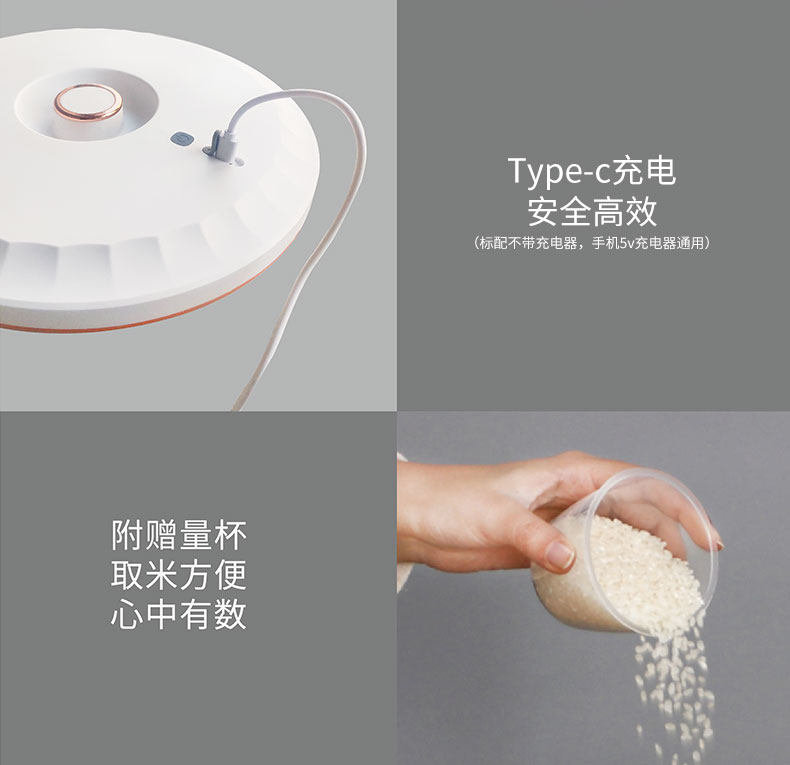 Type-c充电
安全高效
(标配不带充电器，手机5v充电器通用)

附赠量杯
取米方便
心中有数