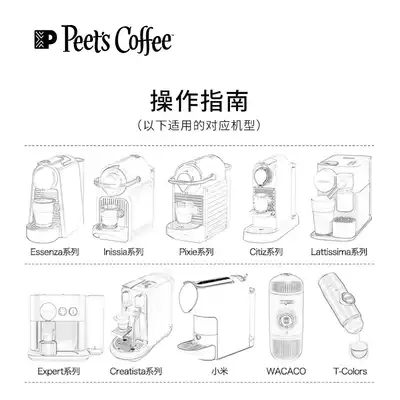 Peet's Coffee

操作指南
（以下适用的对应机型）

Essenza系列 Inissia系列 Pixie系列 Citiz系列 Lattissima系列

Expert系列 Creatista系列 小米 WACACO T-Colors