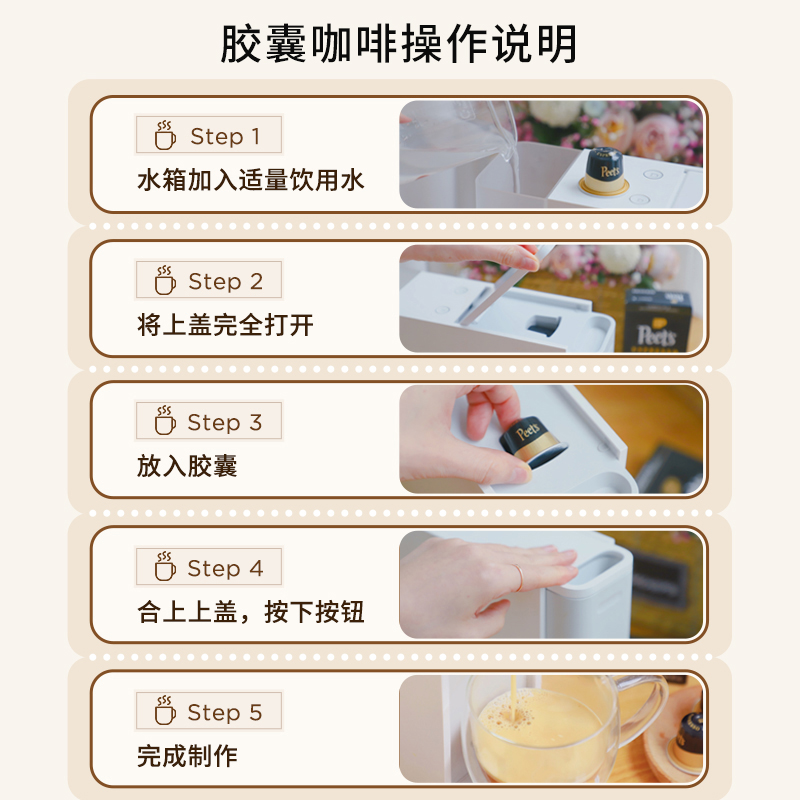 胶囊咖啡操作说明

Step 1
水箱加入适量饮用水

Peet's

Step 2
将上盖完全打开

Peet's

Step 3
放入胶囊

Peet's

Step 4
合上上盖，按下按钮

Step 5
完成制作