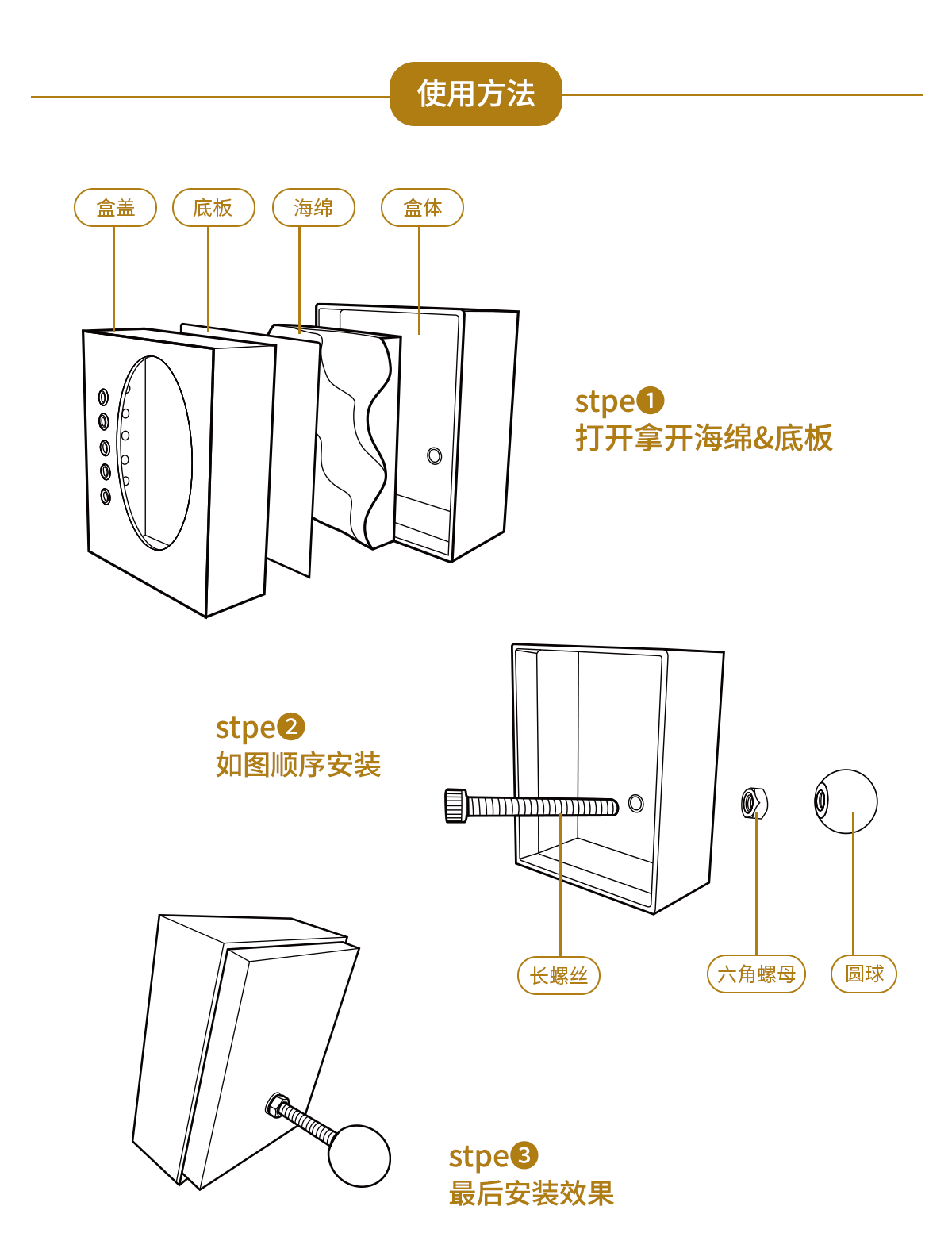 使用方法

盒盖 底板 海绵 盒体

stpe❶
打开拿开海绵&底板

stpe❷
如图顺序安装

长螺丝 六角螺母 圆球

stpe❸
最后安装效果