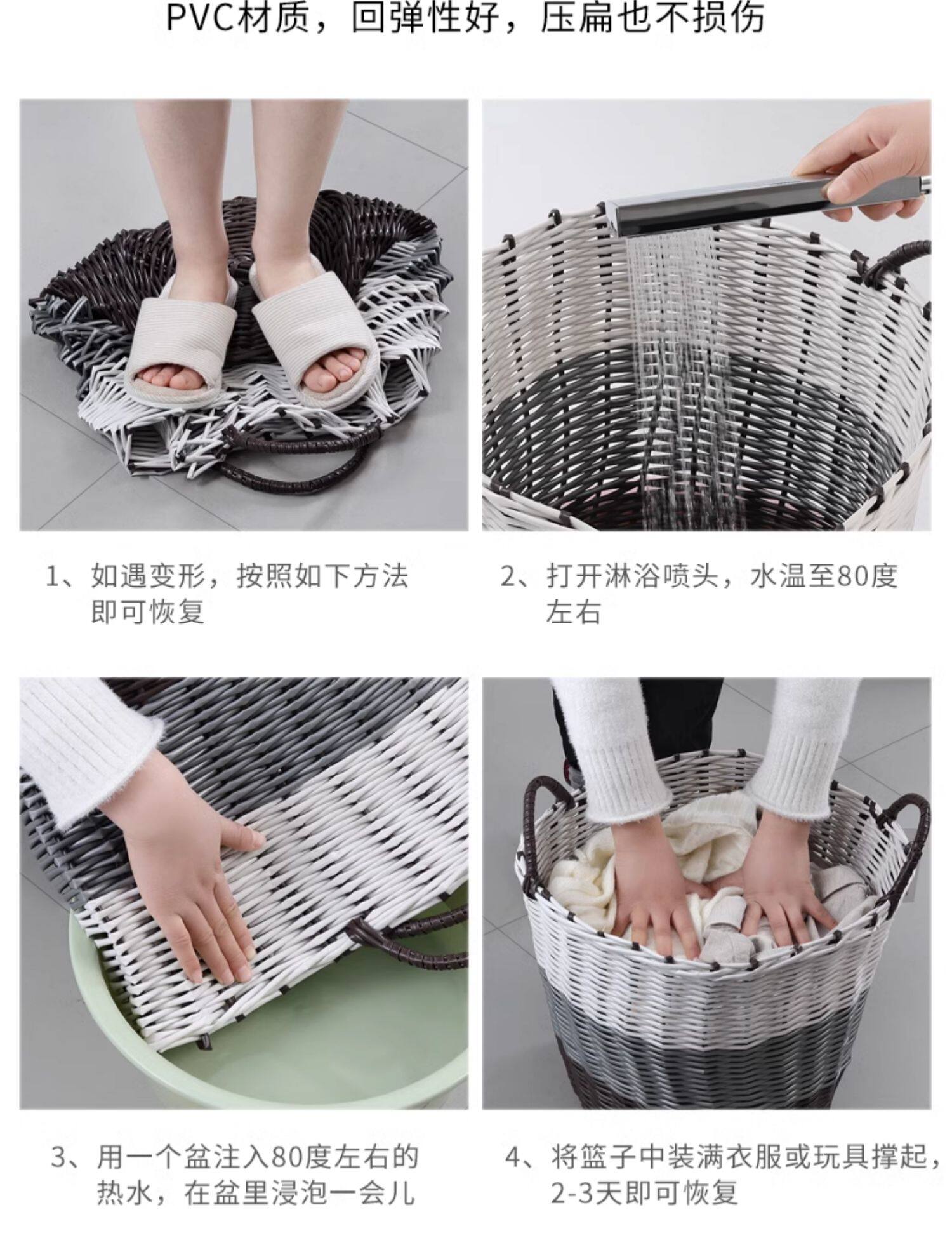 PVC材质，回弹性好，压扁也不损伤

1、如遇变形，按照如下方法即可恢复

2、打开淋浴喷头，水温至80度左右

3、用一个盆注入80度左右的热水，在盆里浸泡一会儿

4、将篮子中装满衣服或玩具撑起，2-3天即可恢复