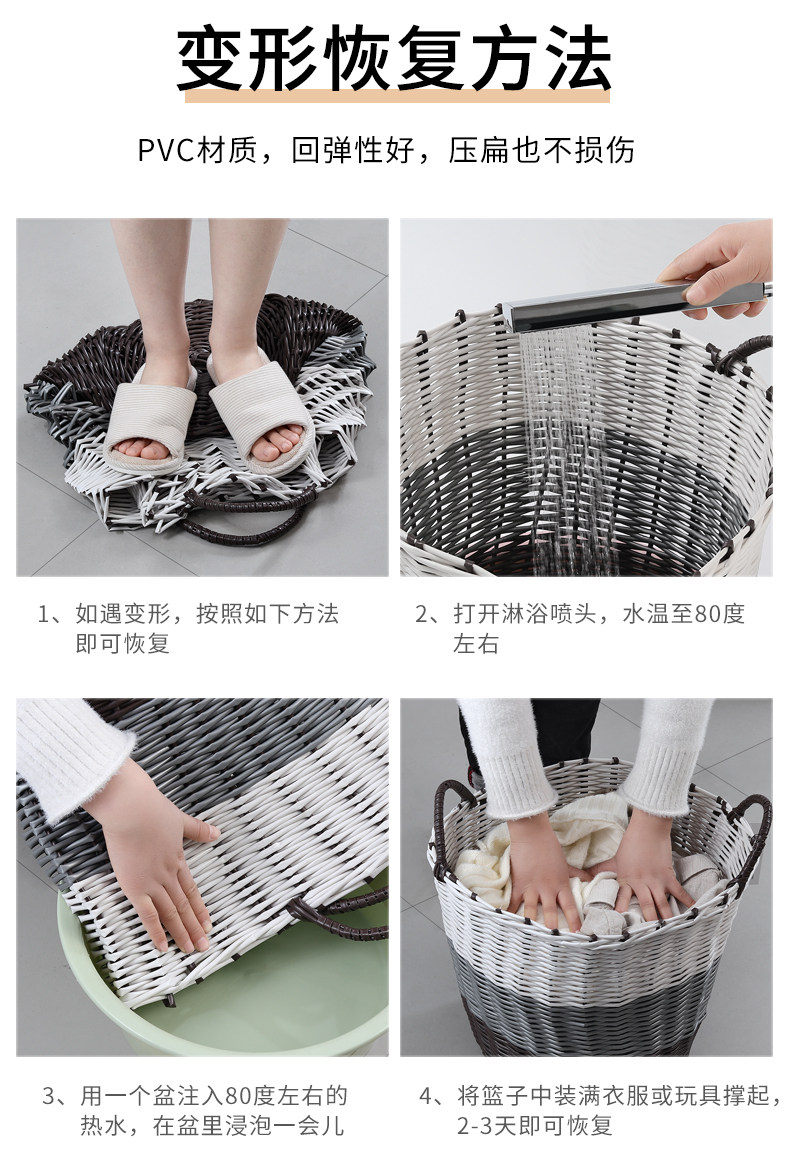 变形恢复方法

PVC材质，回弹性好，压扁也不损伤

1、如遇变形，按照如下方法即可恢复

2、打开淋浴喷头，水温至80度左右

3、用一个盆注入80度左右的热水，在盆里浸泡一会儿

4、将篮子中装满衣服或玩具撑起，2-3天即可恢复