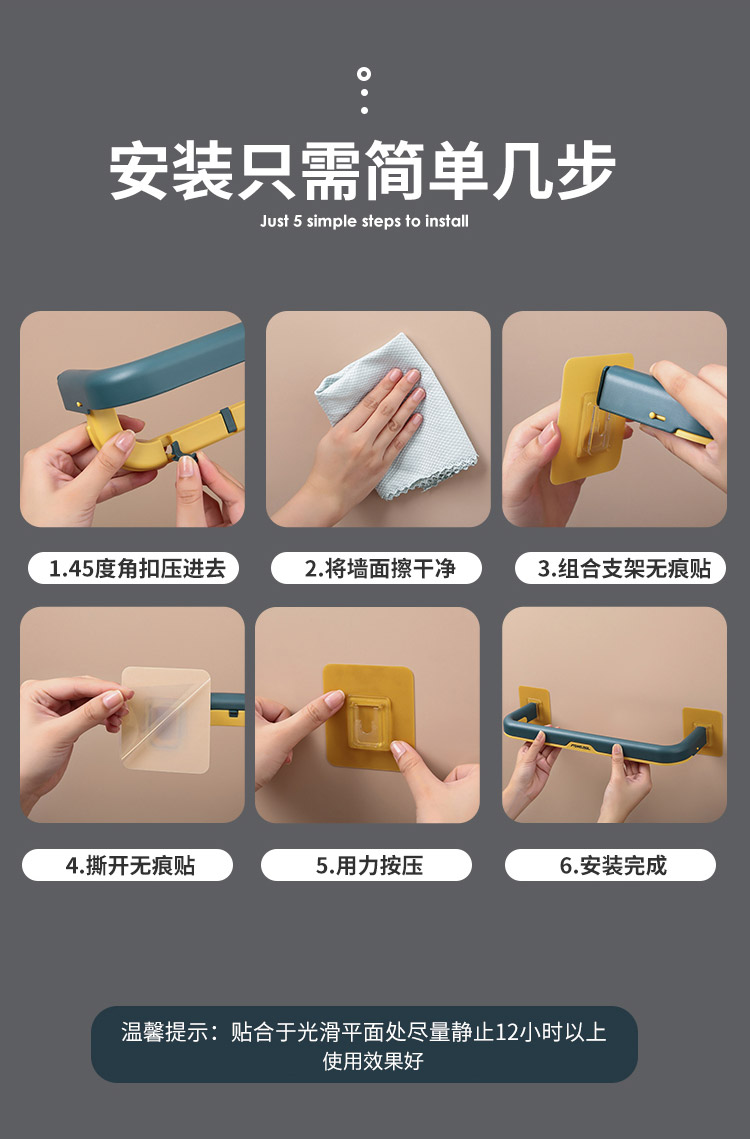 安装只需简单几步

Just 5 simple steps to install

1.45度角扣压进去

2.将墙面擦干净

3.组合支架无痕贴

4.撕开无痕贴

5.用力按压

6.安装完成

温馨提示：贴合于光滑平面处尽量静止12小时以上使用效果好