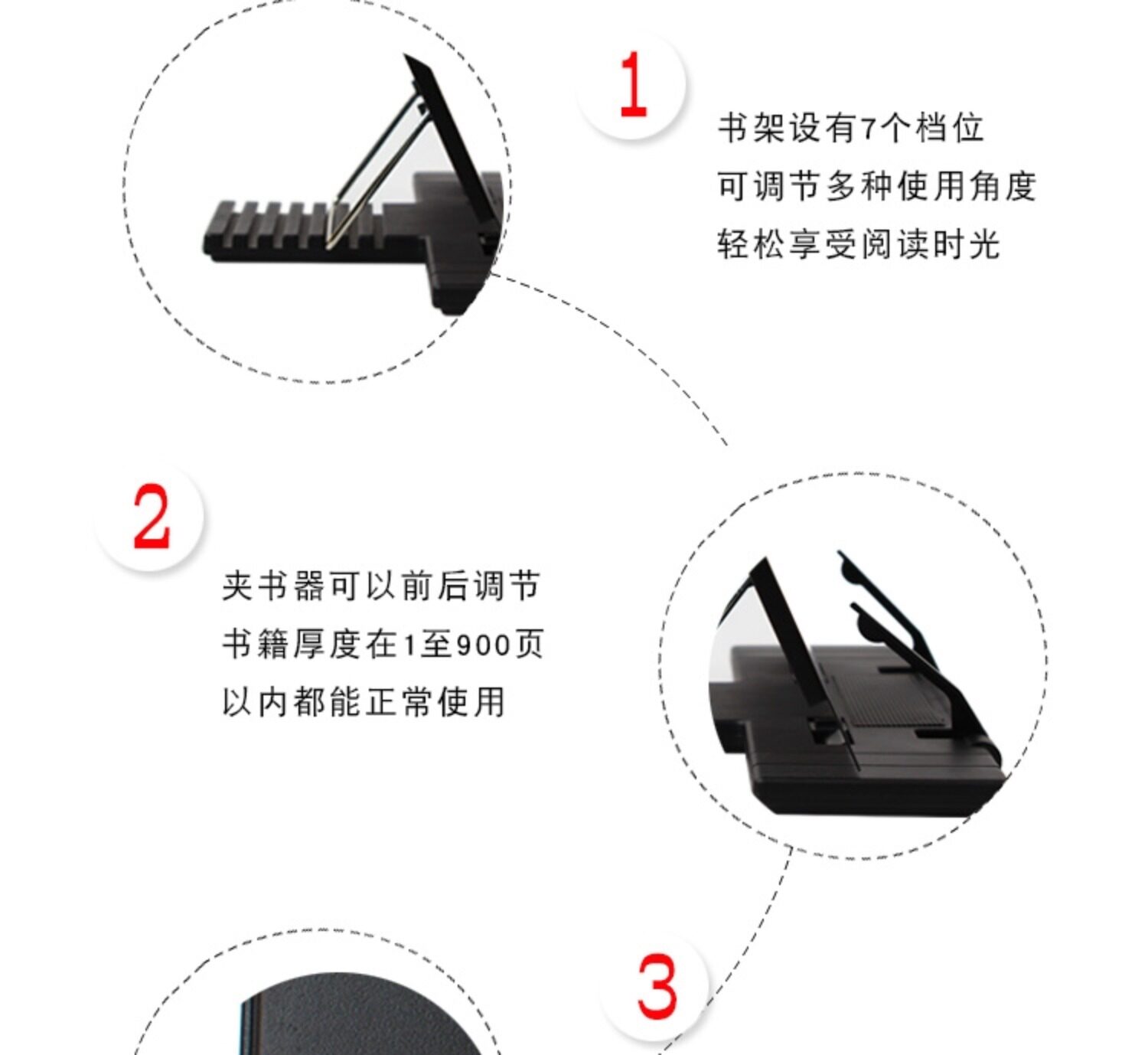 1

书架设有7个档位
可调节多种使用角度
轻松享受阅读时光

2

夹书器可以前后调节
书籍厚度在1至900页
以内都能正常使用

3