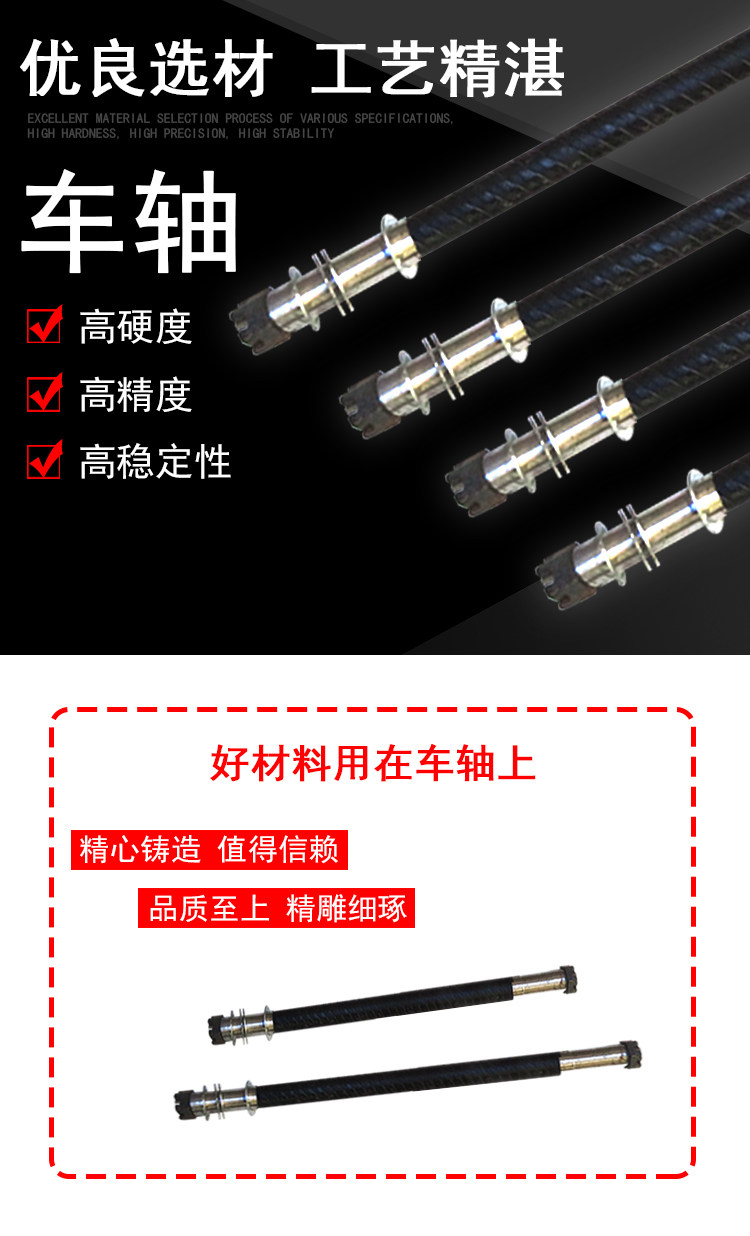 优良选材 工艺精湛

EXCELLENT MATERIAL SELECTION PROCESS OF VARIOUS SPECIFICATIONS, HIGH HARDNESS, HIGH PRECISION, HIGH STABILITY

车轴

高硬度

高精度

高稳定性

好材料用在车轴上

精心铸造 值得信赖

品质至上 精雕细琢