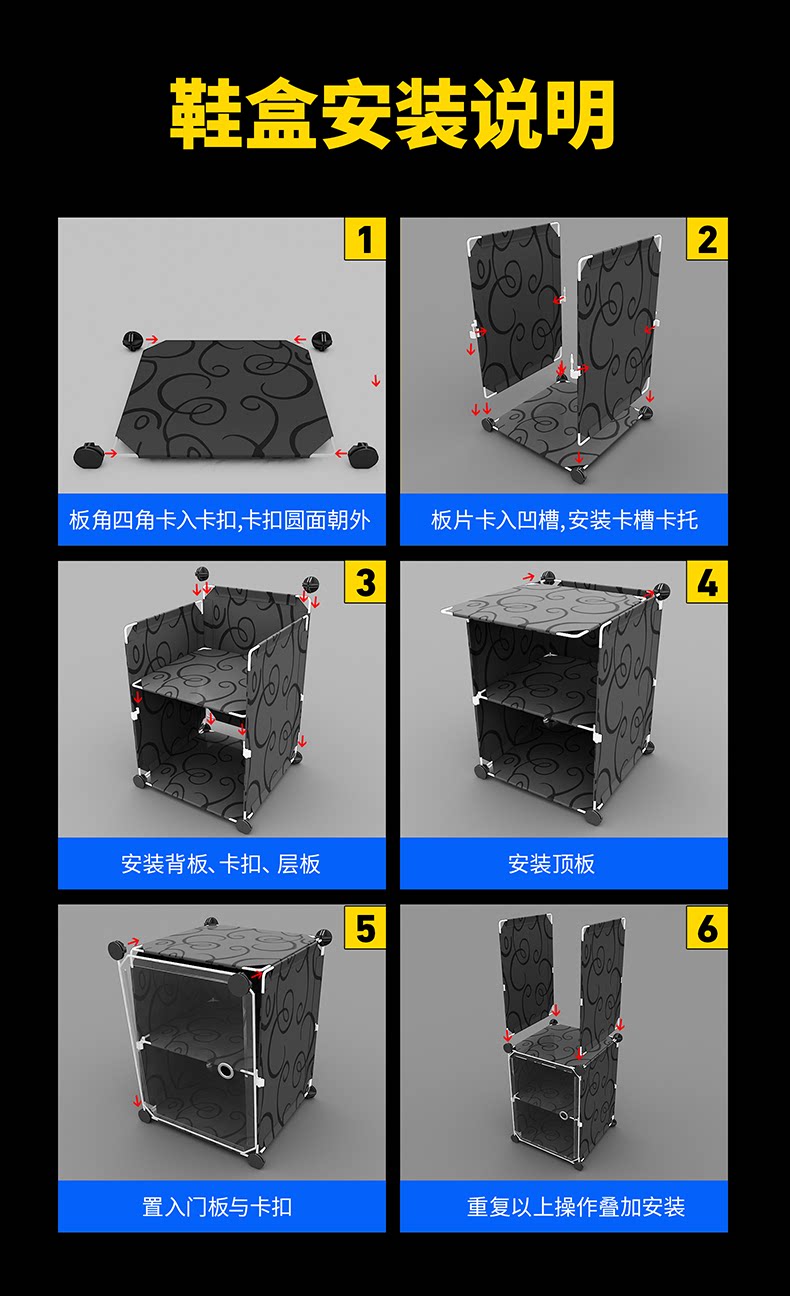 鞋盒安装说明

1
板角四角卡入卡扣,卡扣圆面朝外

2
板片卡入凹槽,安装卡槽卡托

3
安装背板、卡扣、层板

4
安装顶板

5
置入门板与卡扣

6
重复以上操作叠加安装