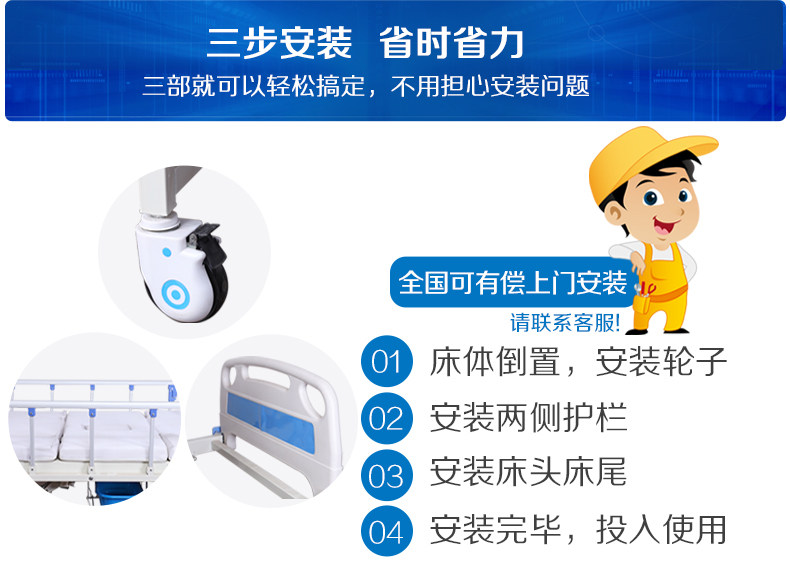 三步安装 省时省力

三部就可以轻松搞定，不用担心安装问题

全国可有偿上门安装

请联系客服!

01 床体倒置，安装轮子

02 安装两侧护栏

03 安装床头床尾

04 安装完毕，投入使用