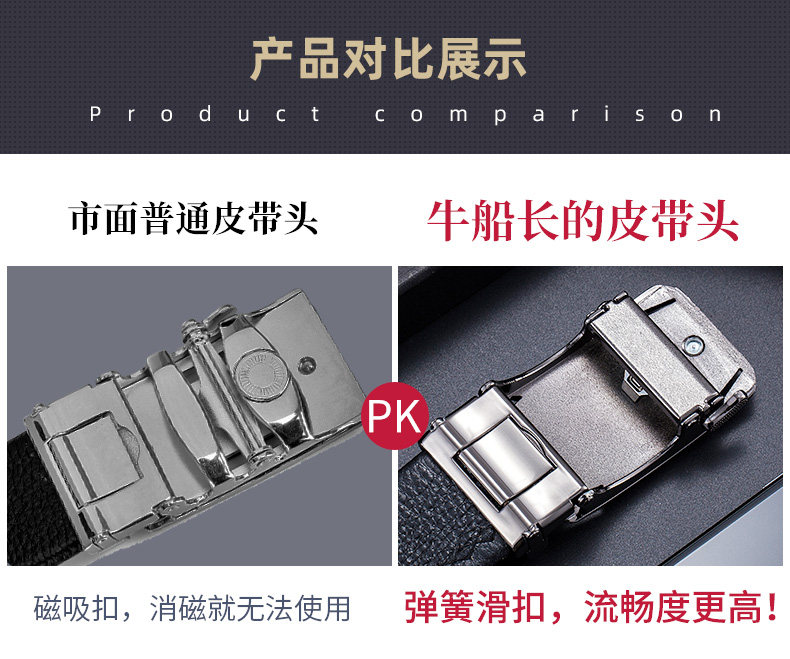 产品对比展示

Product comparison

市面普通皮带头

牛船长的皮带头

PK

磁吸扣，消磁就无法使用

弹簧滑扣，流畅度更高！