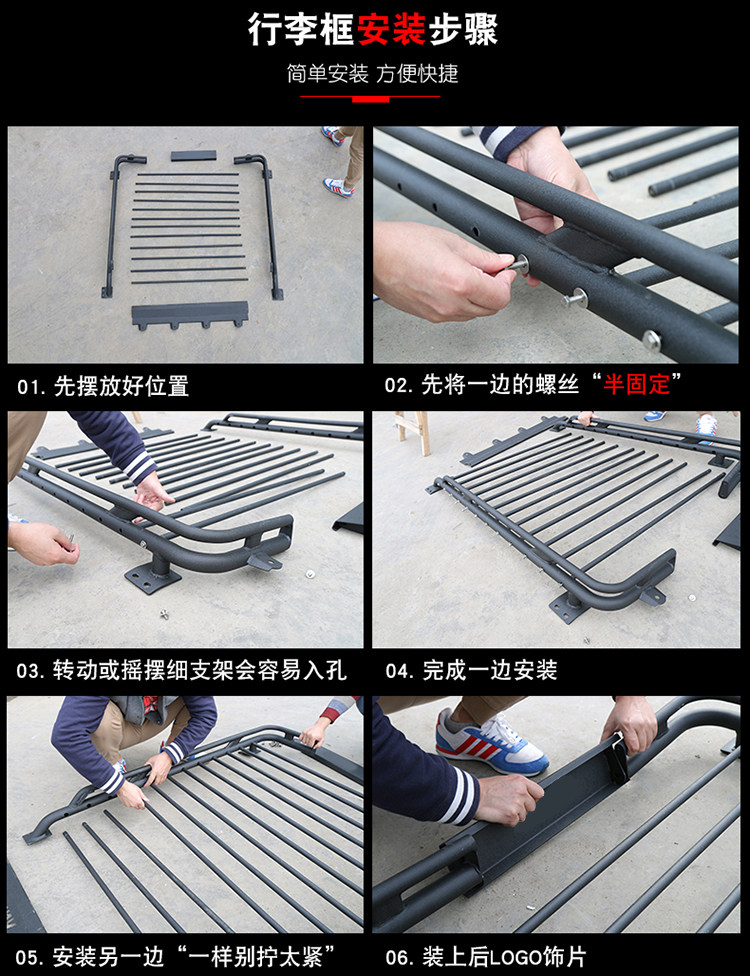 行李框安装步骤

简单安装 方便快捷

01. 先摆放好位置

02. 先将一边的螺丝“半固定”

03. 转动或摇摆细支架会容易入孔

04. 完成一边安装

05. 安装另一边“一样别拧太紧”

06. 装上后LOGO饰片