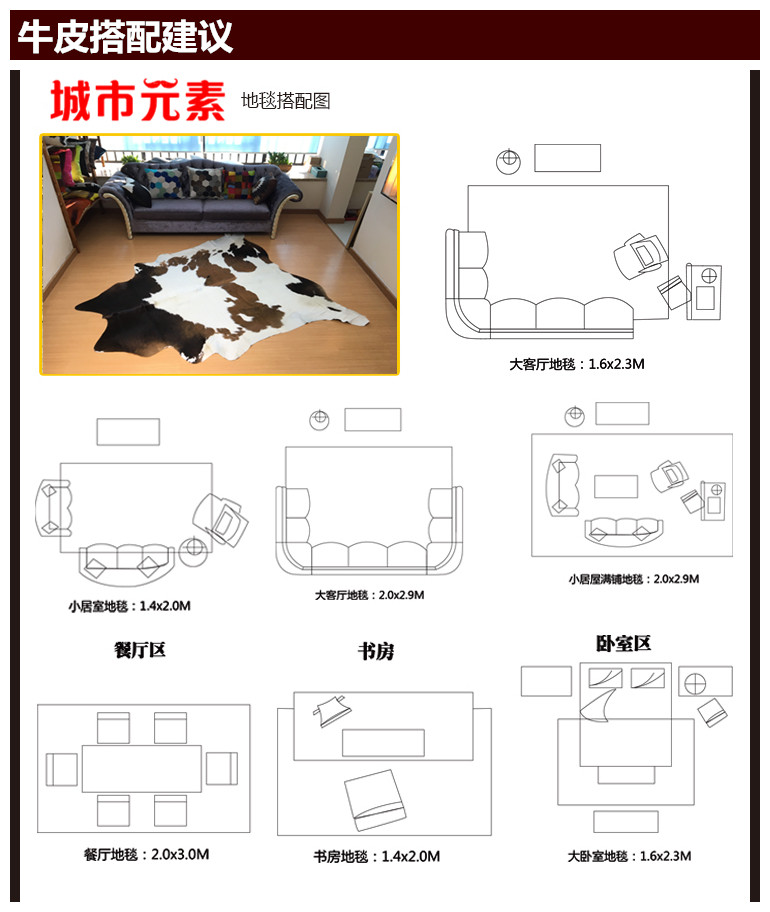 牛皮搭配建议

城市元素 地毯搭配图

大客厅地毯：1.6x2.3M

小居室地毯：1.4x2.0M

大客厅地毯：2.0x2.9M

小居屋满铺地毯：2.0x2.9M

餐厅区

书房

卧室区

餐厅地毯：2.0x3.0M

书房地毯：1.4x2.0M

大卧室地毯：1.6x2.3M