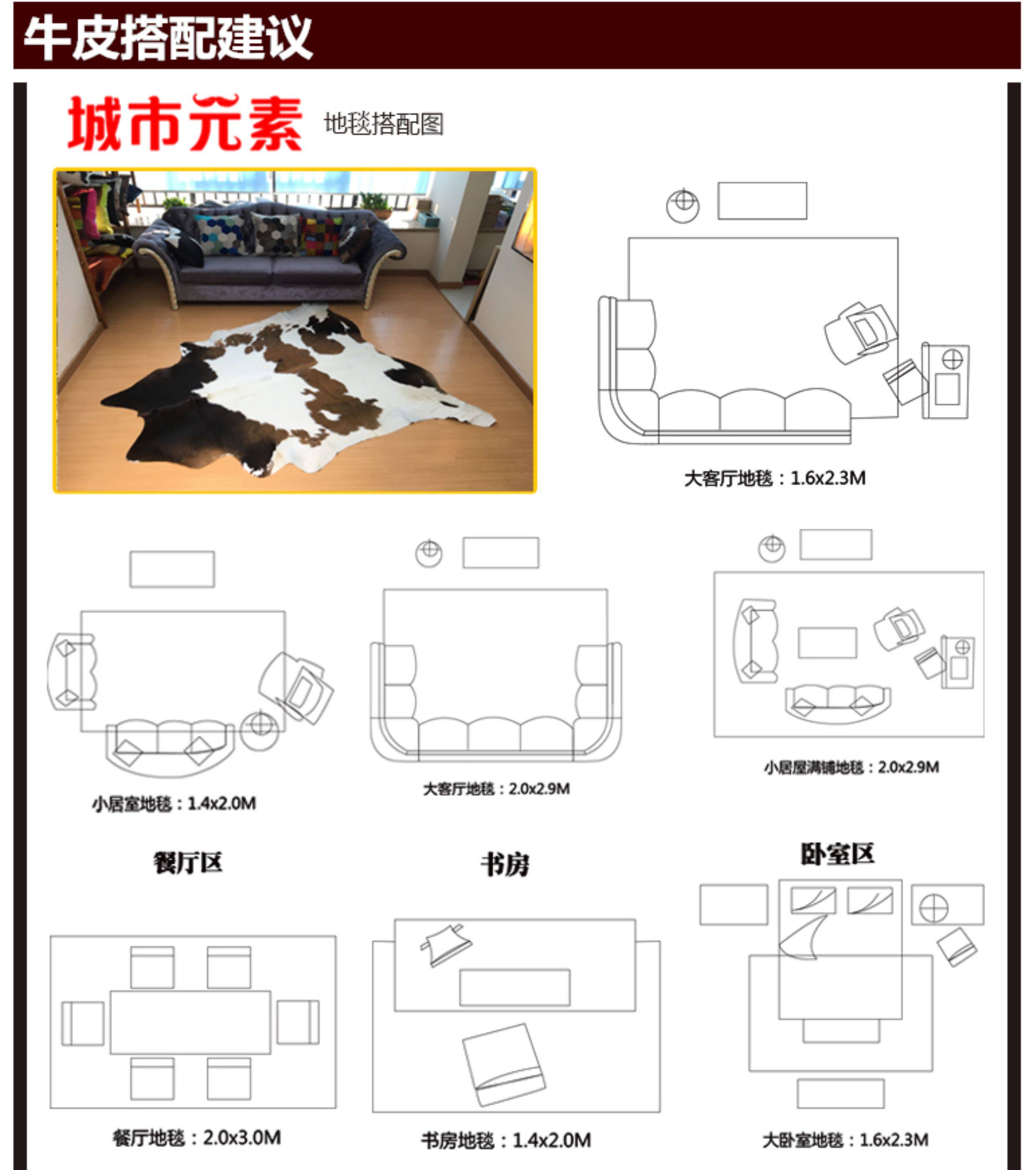 牛皮搭配建议

城市元素 地毯搭配图

大客厅地毯：1.6x2.3M

小居室地毯：1.4x2.0M

大客厅地毯：2.0x2.9M

小居屋满铺地毯：2.0x2.9M

餐厅区

书房

卧室区

餐厅地毯：2.0x3.0M

书房地毯：1.4x2.0M

大卧室地毯：1.6x2.3M