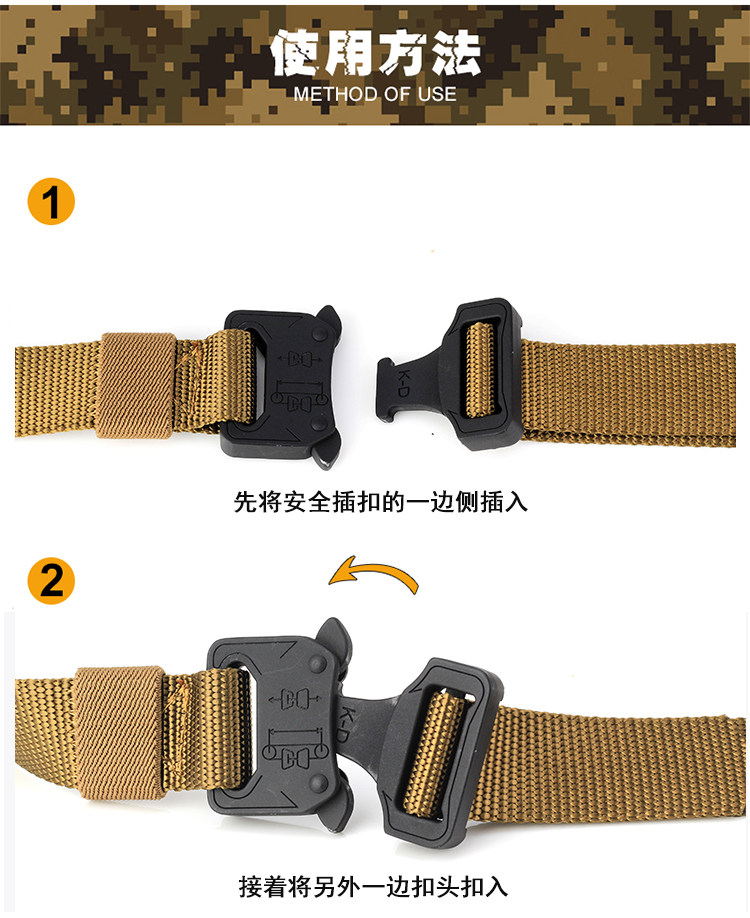 使用方法
METHOD OF USE

1

K-D

先将安全插扣的一边侧插入

2

K-D

接着将另外一边扣头扣入